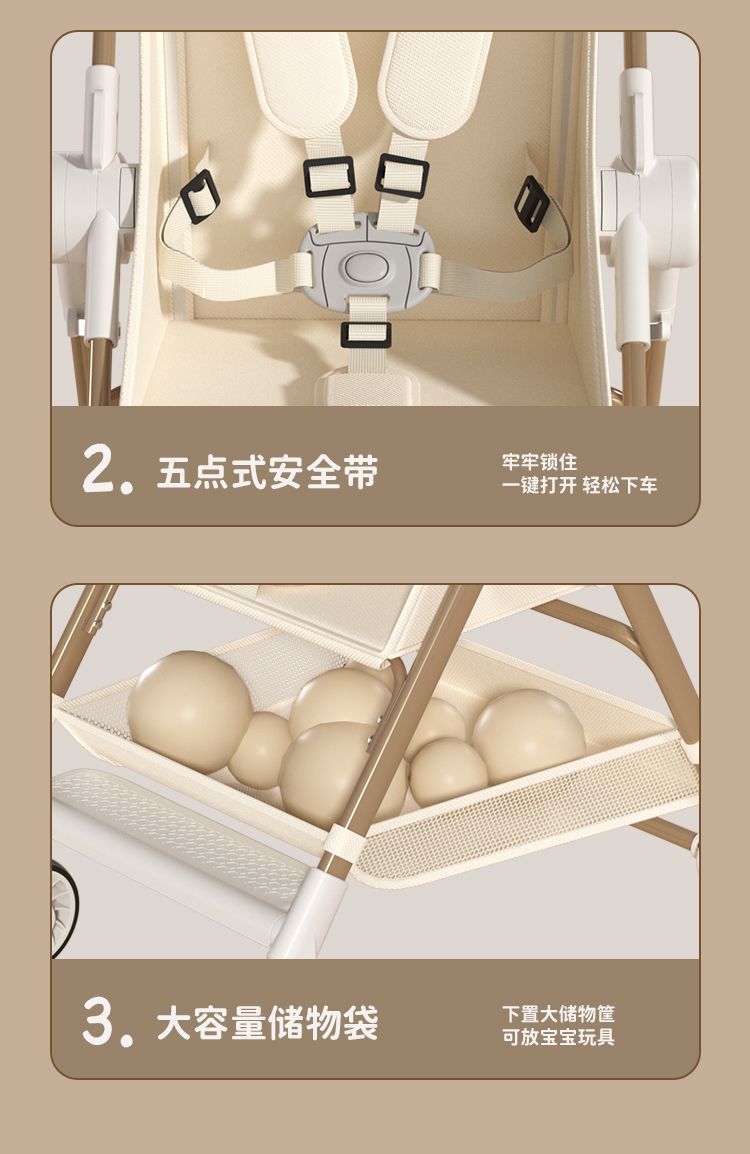 2. 五点式安全带

牢牢锁住
一键打开 轻松下车

3. 大容量储物袋

下置大储物筐
可放宝宝玩具