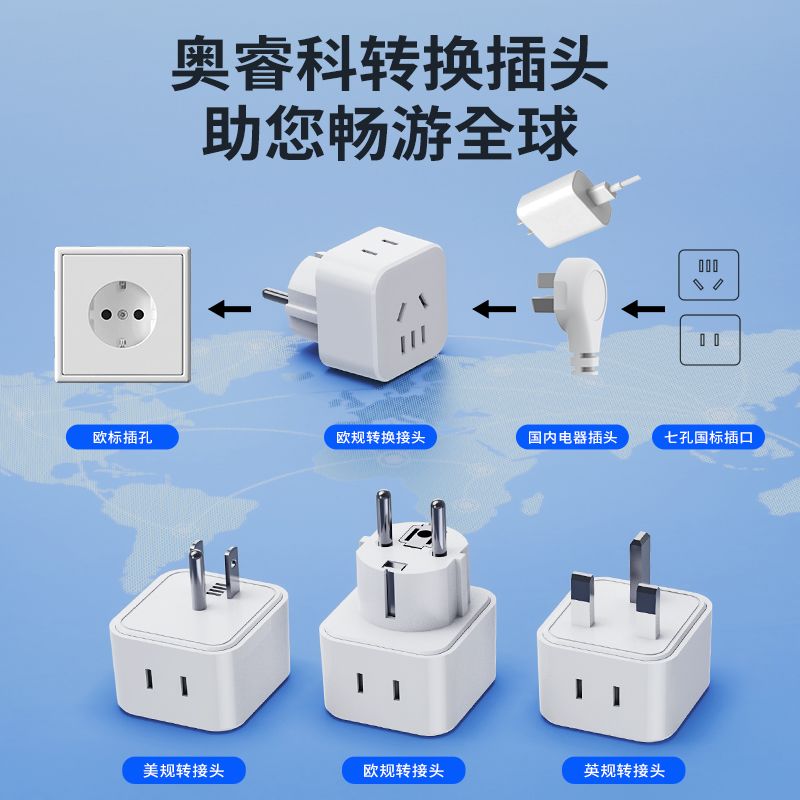 奥睿科转换插头
助您畅游全球

欧标插孔

欧规转换接头

国内电器插头

七孔国标插口

美规转接头

欧规转接头

英规转接头