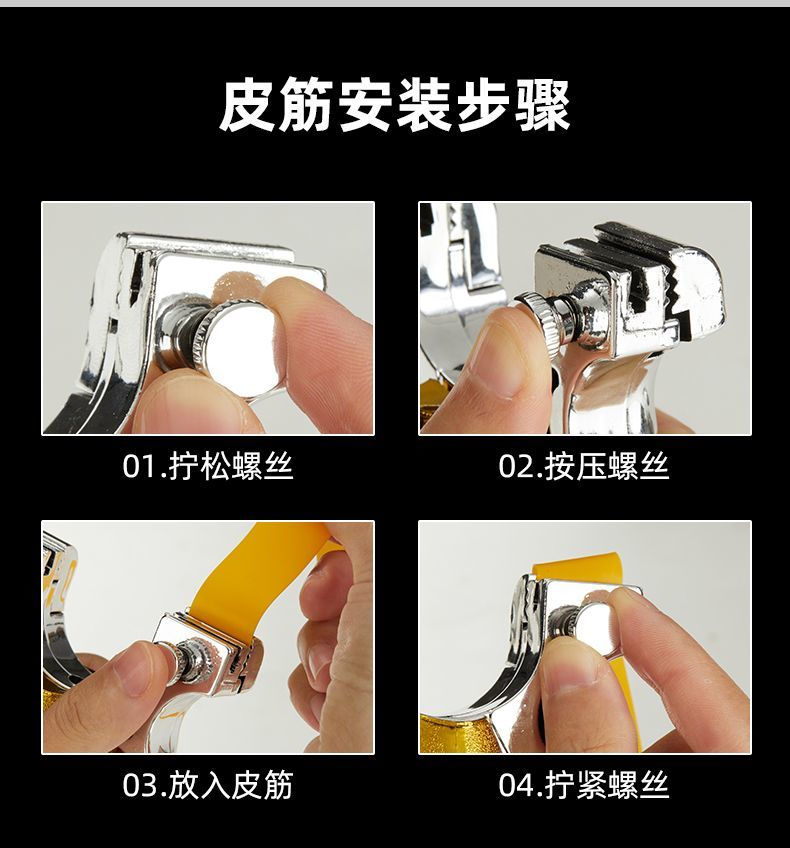 皮筋安装步骤

01.拧松螺丝

02.按压螺丝

03.放入皮筋

04.拧紧螺丝