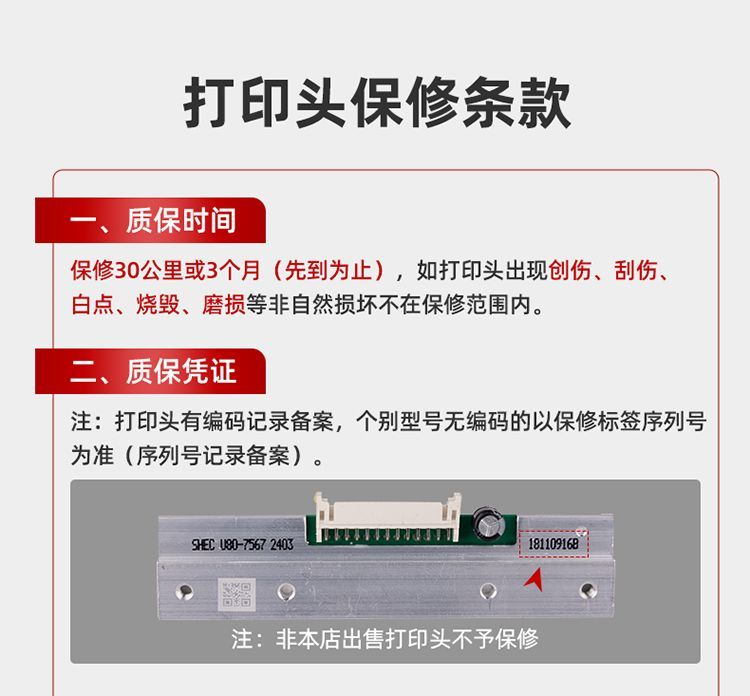 打印头保修条款

一、质保时间

保修30公里或3个月（先到为止），如打印头出现创伤、刮伤、白点、烧毁、磨损等非自然损坏不在保修范围内。

二、质保凭证

注：打印头有编码记录备案，个别型号无编码的以保修标签序列号为准（序列号记录备案）。

SHEC U80-7567 2403

18110916B

注：非本店出售打印头不予保修