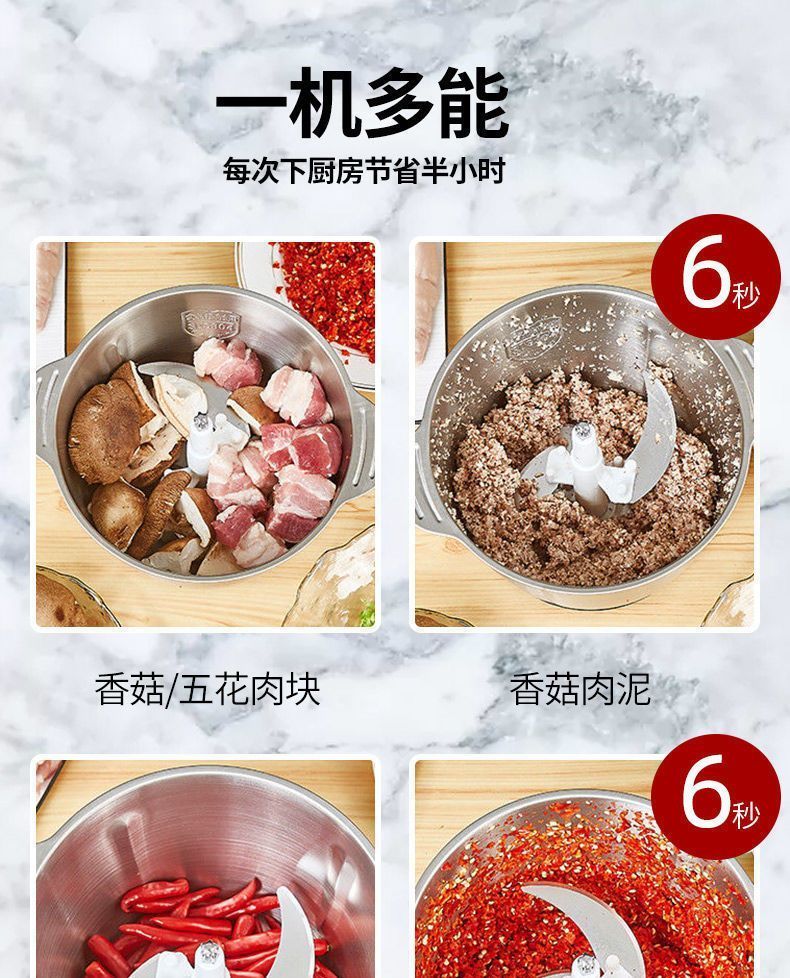 一机多能

每次下厨房节省半小时

6秒

香菇/五花肉块

香菇肉泥

6秒