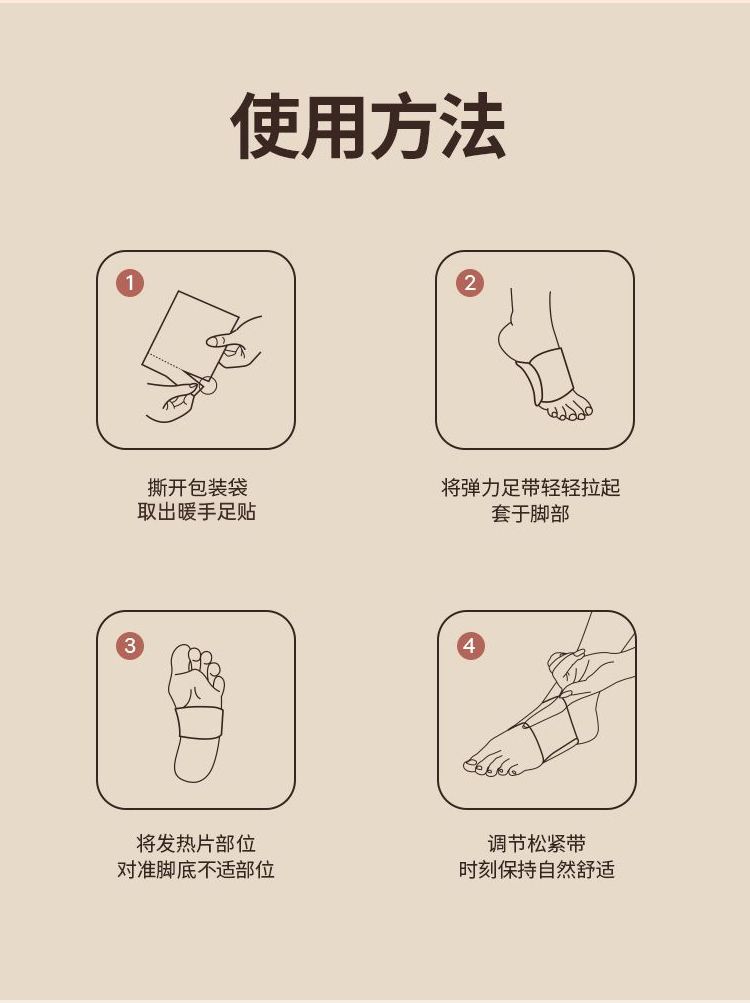 使用方法

1
撕开包装袋
取出暖手足贴

2
将弹力足带轻轻拉起
套于脚部

3
将发热片部位
对准脚底不适部位

4
调节松紧带
时刻保持自然舒适