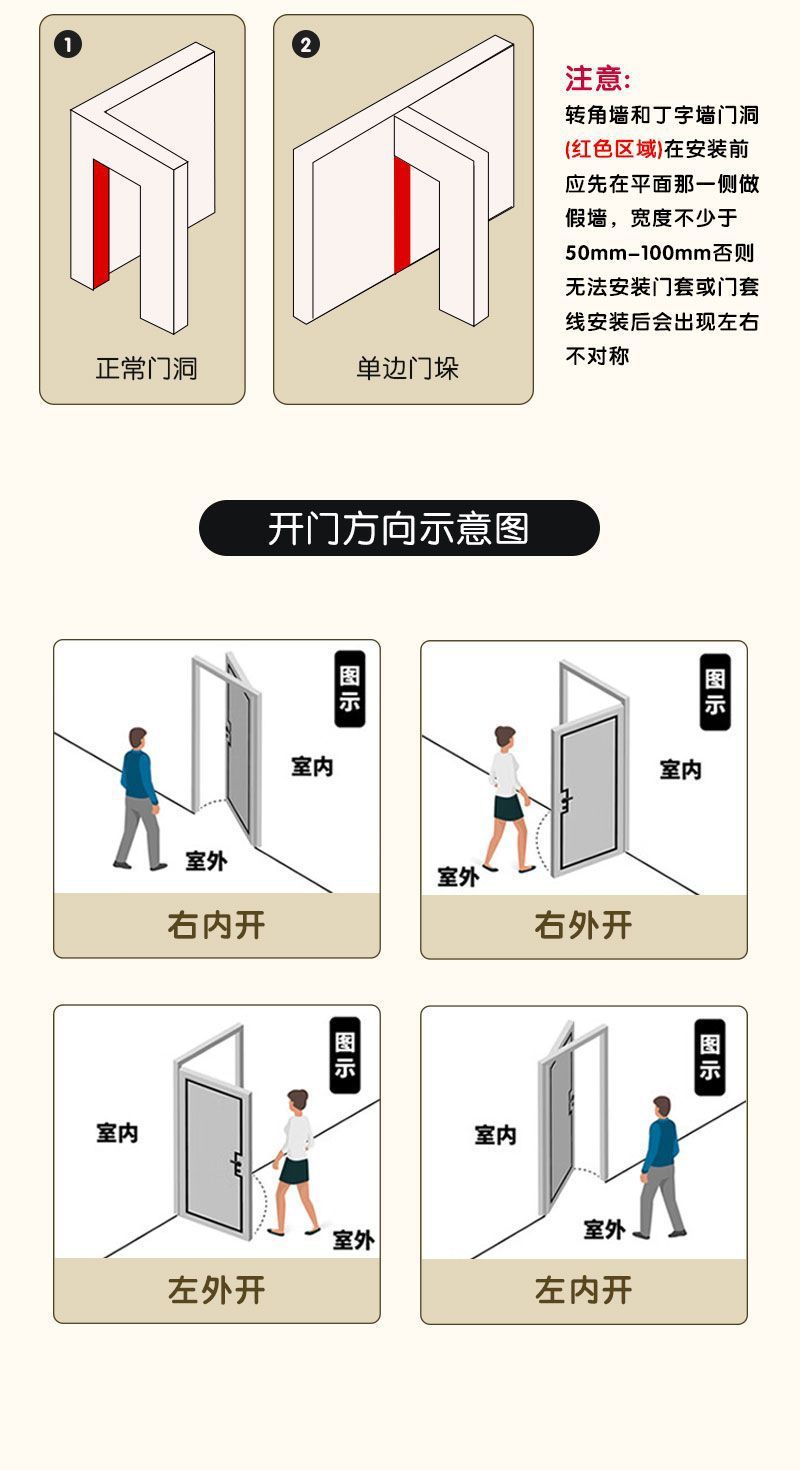 1

正常门洞

2

单边门垛

注意:

转角墙和丁字墙门洞(红色区域)在安装前应先在平面那一侧做假墙，宽度不少于50mm-100mm否则无法安装门套或门套线安装后会出现左右不对称

开门方向示意图

图示

室内

室外

右内开

图示

室内

室外

右外开

图示

室内

室外

左外开

图示

室内

室外

左内开