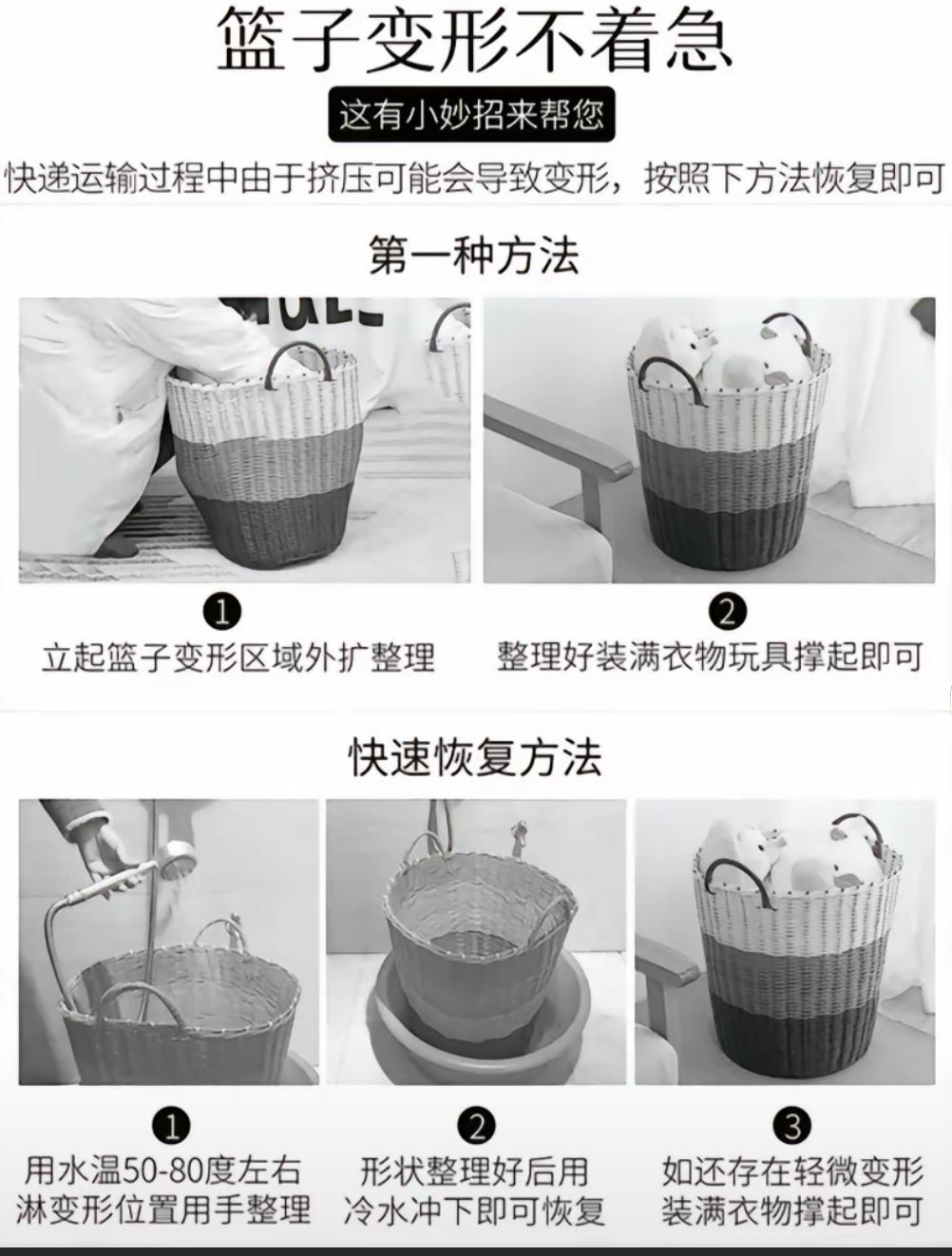 篮子变形不着急

这有小妙招来帮您

快递运输过程中由于挤压可能会导致变形，按照下方法恢复即可

第一种方法

1
立起篮子变形区域外扩整理

2
整理好装满衣物玩具撑起即可

快速恢复方法

1
用水温50-80度左右淋变形位置用手整理

2
形状整理好后用冷水冲下即可恢复

3
如还存在轻微变形装满衣物撑起即可