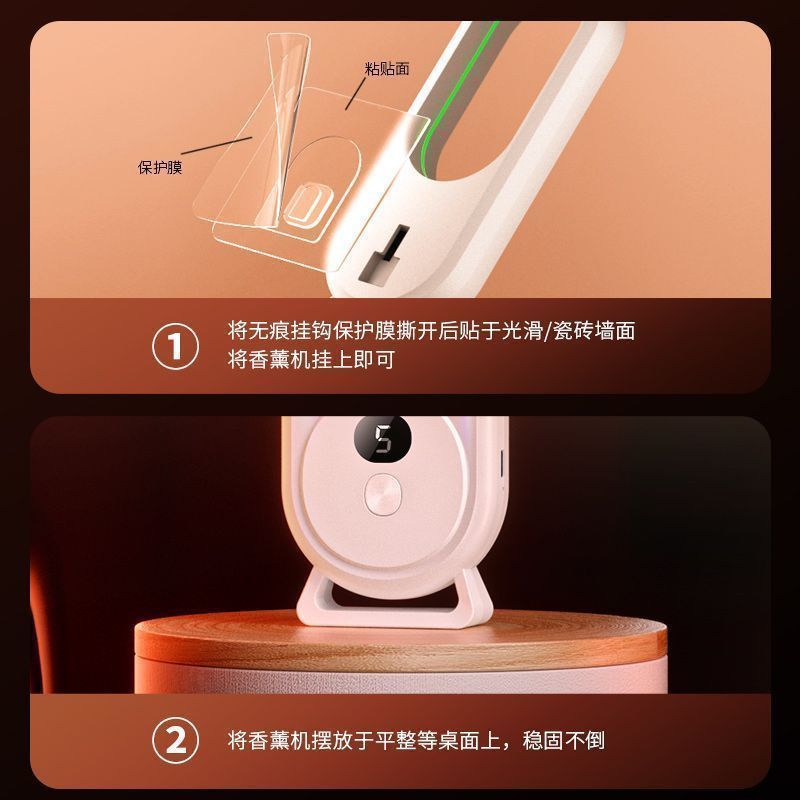 粘贴面

保护膜

1 将无痕挂钩保护膜撕开后贴于光滑/瓷砖墙面
将香薰机挂上即可

5

2 将香薰机摆放于平整等桌面上，稳固不倒