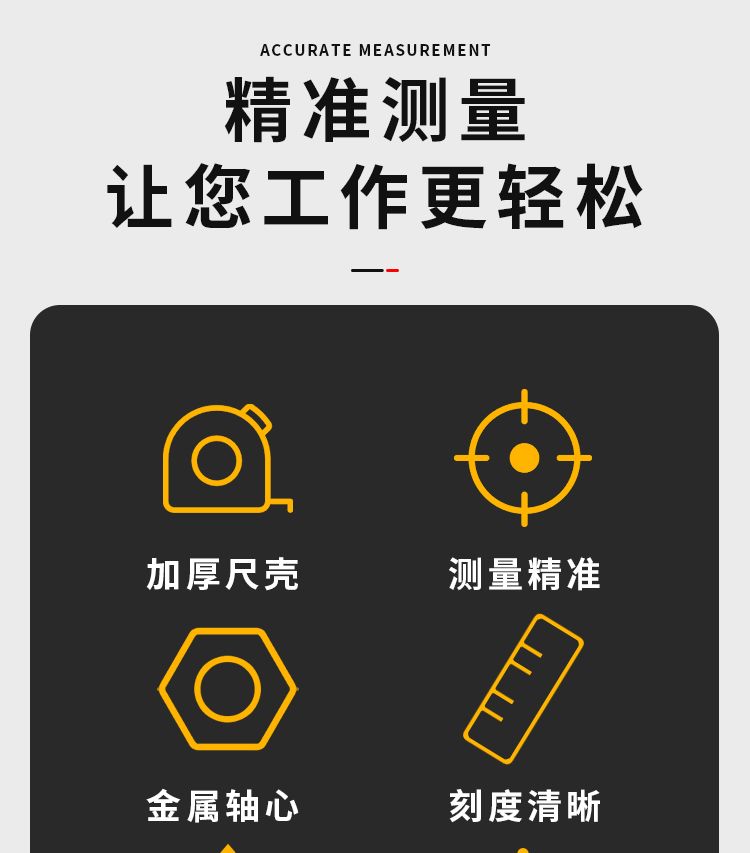 ACCURATE MEASUREMENT

精准测量
让您工作更轻松

加厚尺壳

测量精准

金属轴心

刻度清晰