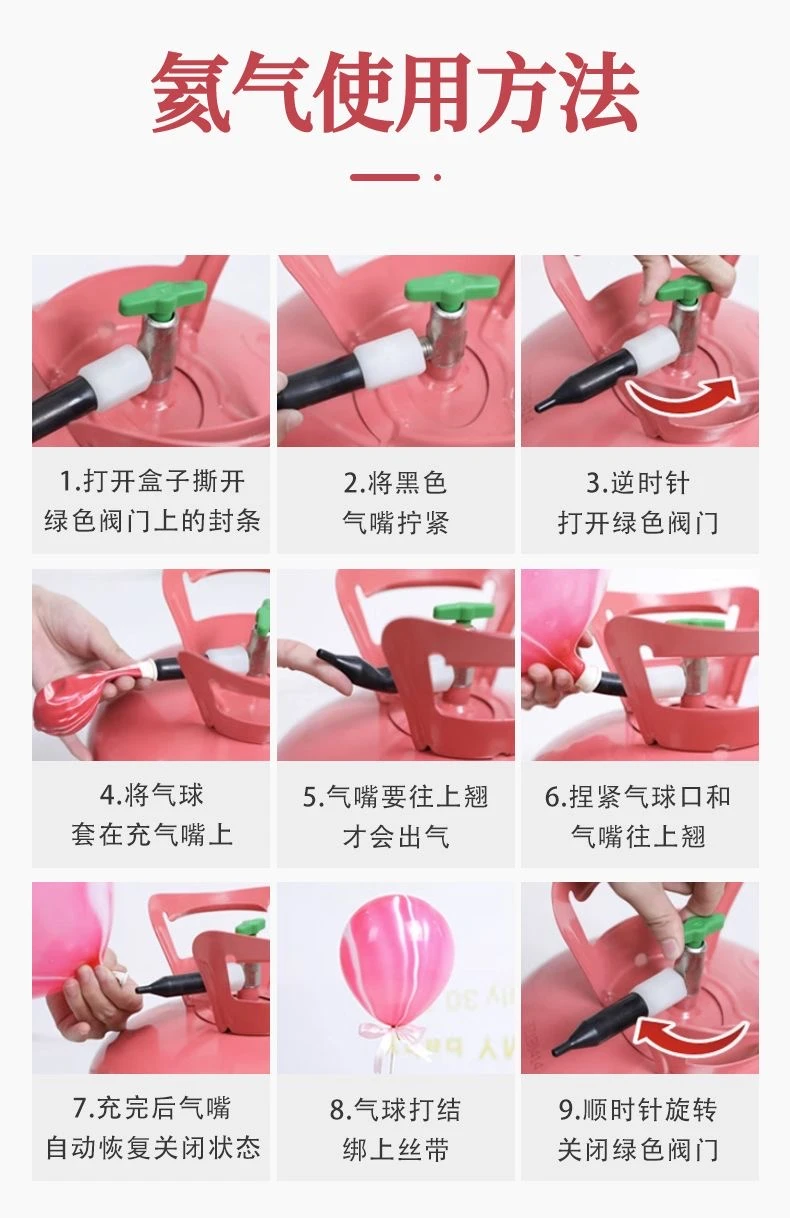 氦气使用方法

1.打开盒子撕开绿色阀门上的封条

2.将黑色气嘴拧紧

3.逆时针打开绿色阀门

4.将气球套在充气嘴上

5.气嘴要往上翘才会出气

6.捏紧气球口和气嘴往上翘

7.充完后气嘴自动恢复关闭状态

8.气球打结绑上丝带

9.顺时针旋转关闭绿色阀门