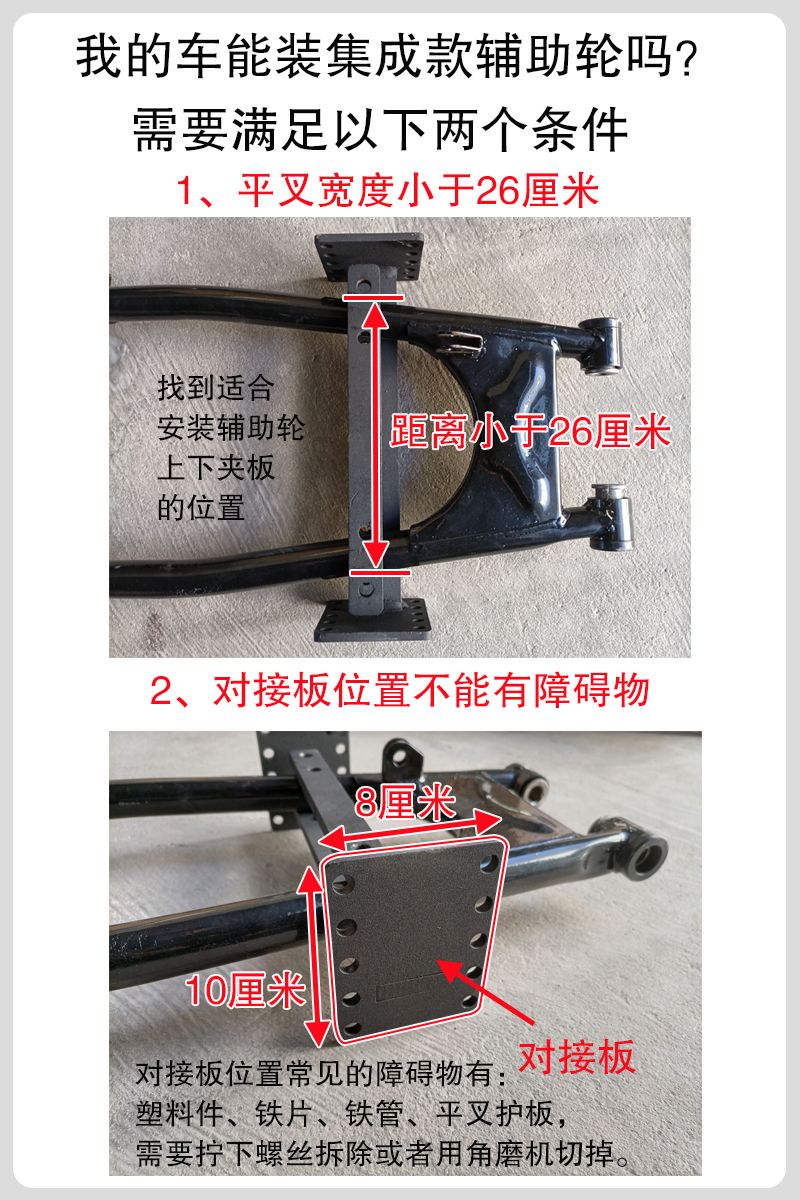 我的车能装集成款辅助轮吗?

需要满足以下两个条件

1、平叉宽度小于26厘米

找到适合安装辅助轮上下夹板的位置

距离小于26厘米

2、对接板位置不能有障碍物

8厘米

10厘米

对接板

对接板位置常见的障碍物有:
塑料件、铁片、铁管、平叉护板,
需要拧下螺丝拆除或者用角磨机切掉。