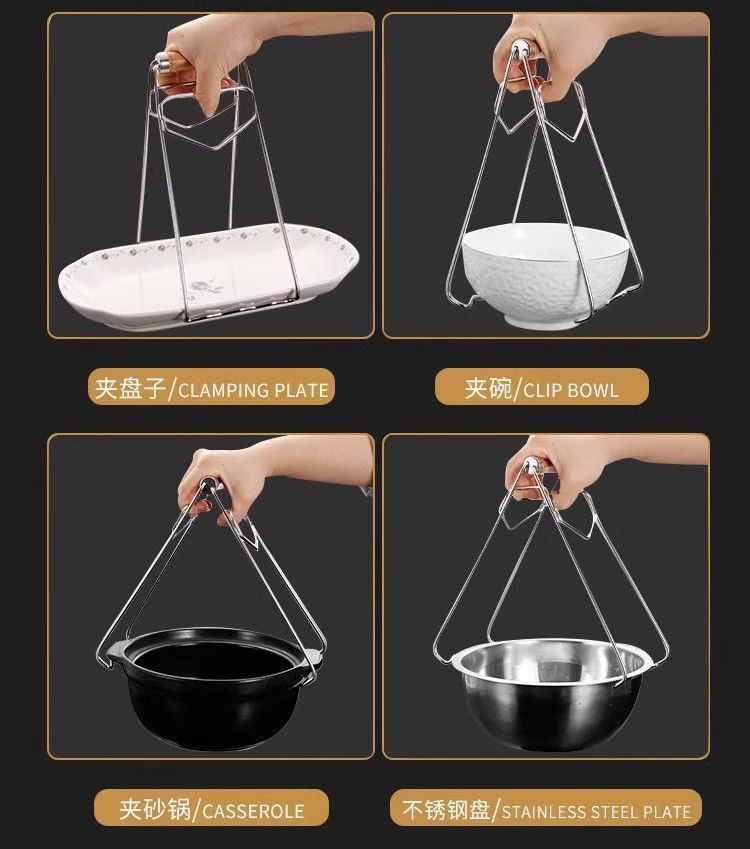 夹盘子/CLAMPING PLATE

夹碗/CLIP BOWL

夹砂锅/CASSEROLE

不锈钢盘/STAINLESS STEEL PLATE