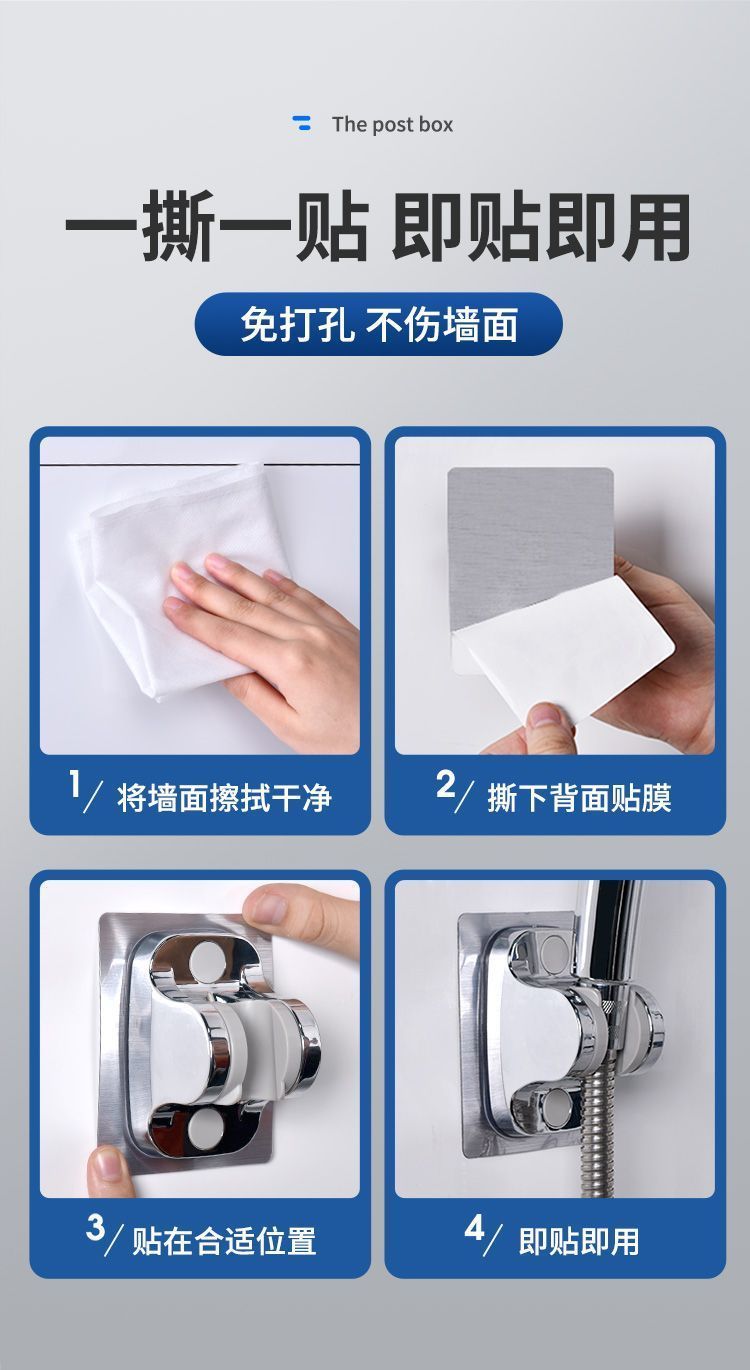 The post box

一撕一贴 即贴即用

免打孔 不伤墙面

1/ 将墙面擦拭干净

2/ 撕下背面贴膜

3/ 贴在合适位置

4/ 即贴即用