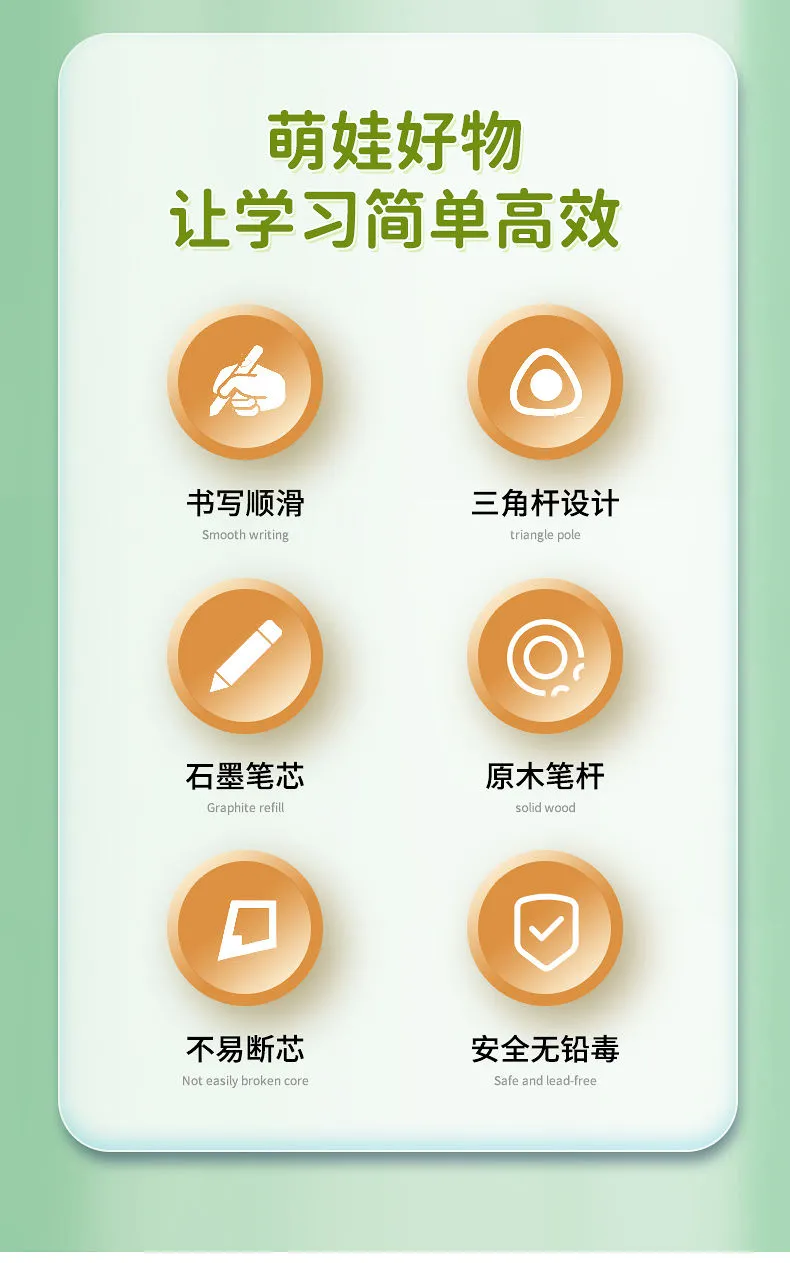 萌娃好物
让学习简单高效

书写顺滑
Smooth writing

三角杆设计
triangle pole

石墨笔芯
Graphite refill

原木笔杆
solid wood

不易断芯
Not easily broken core

安全无铅毒
Safe and lead-free