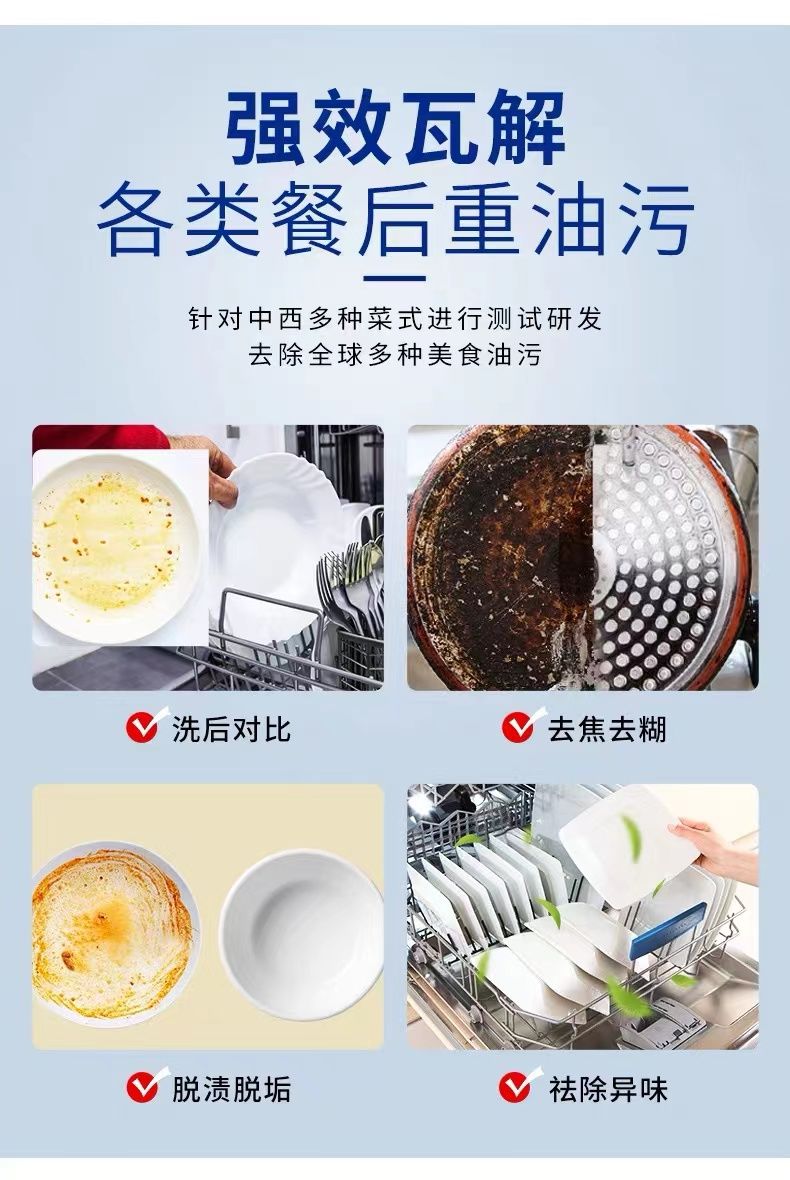 强效瓦解
各类餐后重油污

针对中西多种菜式进行测试研发
去除全球多种美食油污

洗后对比

去焦去糊

脱渍脱垢

祛除异味