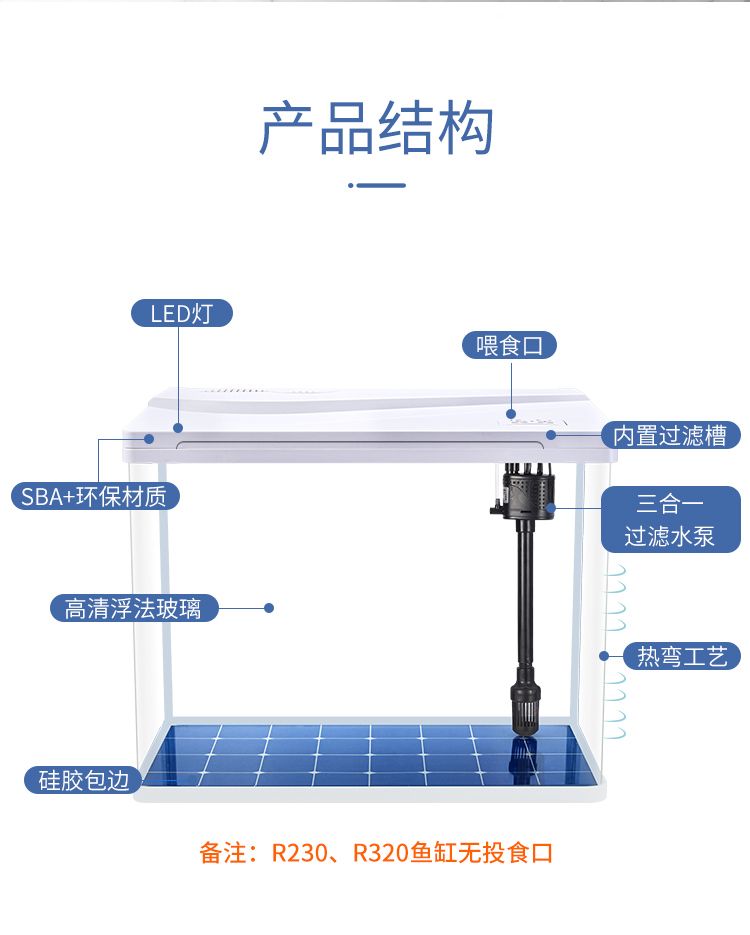 产品结构

LED灯

喂食口

内置过滤槽

SBA+环保材质

三合一
过滤水泵

高清浮法玻璃

热弯工艺

硅胶包边

备注：R230、R320鱼缸无投食口