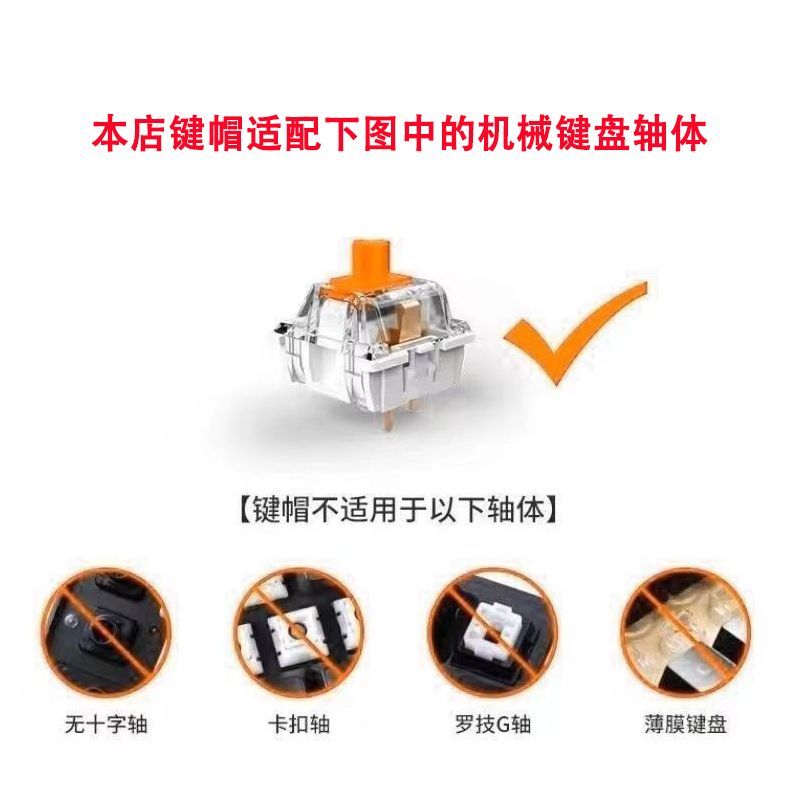 本店键帽适配下图中的机械键盘轴体

【键帽不适用于以下轴体】

无十字轴

卡扣轴

罗技G轴

薄膜键盘