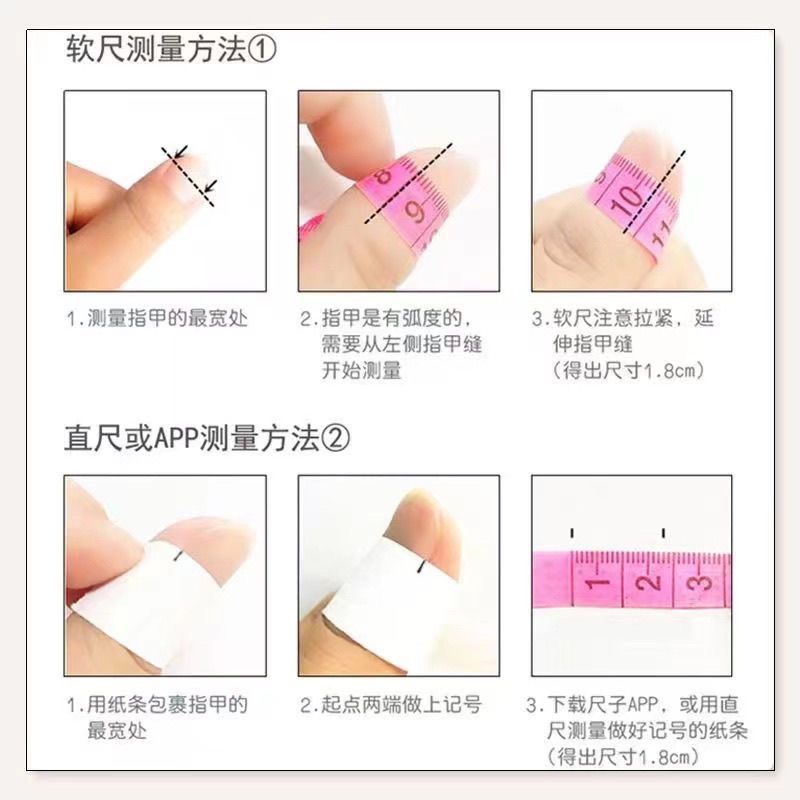 软尺测量方法①

8
9

10
11

1.测量指甲的最宽处

2.指甲是有弧度的，需要从左侧指甲缝开始测量

3.软尺注意拉紧，延伸指甲缝（得出尺寸1.8cm）

直尺或APP测量方法②

1
2
3

1.用纸条包裹指甲的最宽处

2.起点两端做上记号

3.下载尺子APP，或用直尺测量做好记号的纸条（得出尺寸1.8cm）