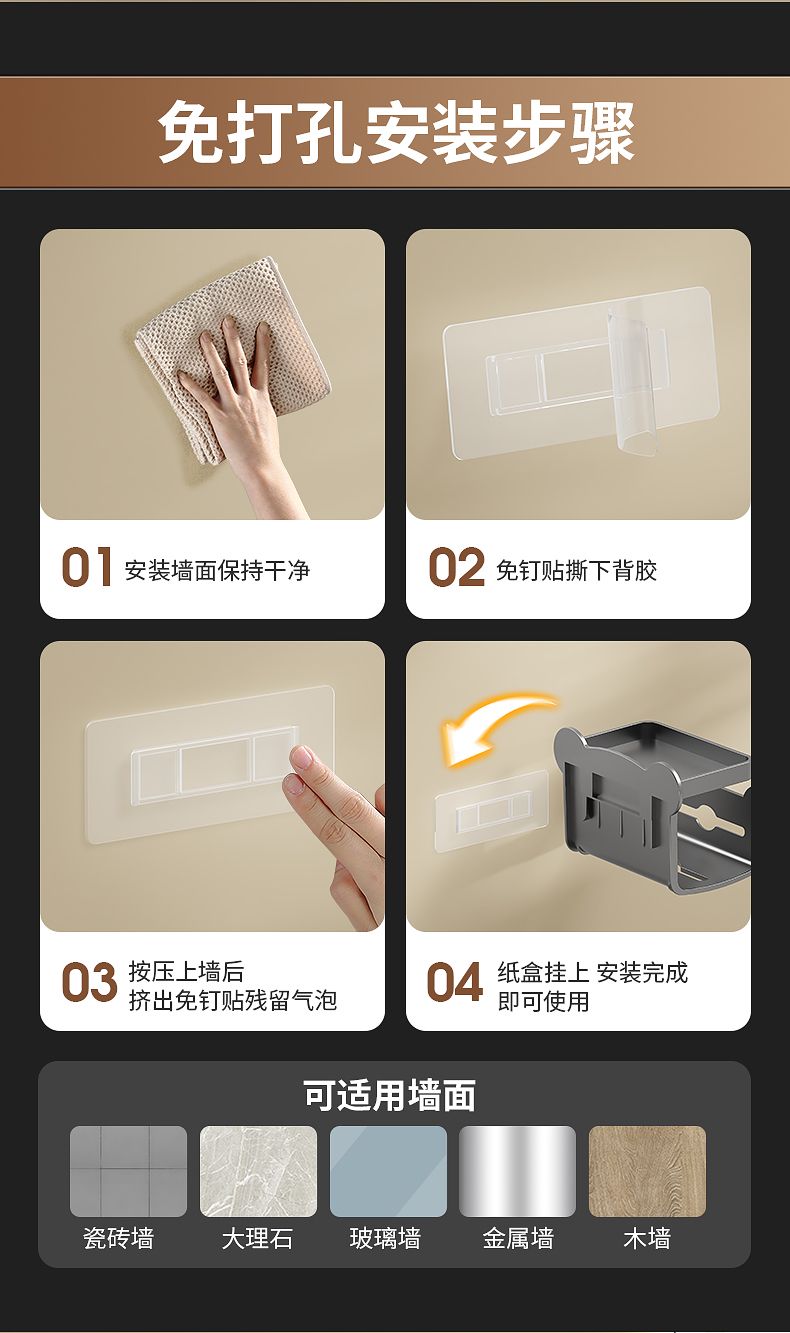 免打孔安装步骤

01 安装墙面保持干净

02 免钉贴撕下背胶

03 按压上墙后
挤出免钉贴残留气泡

04 纸盒挂上 安装完成
即可使用

可适用墙面

瓷砖墙 大理石 玻璃墙 金属墙 木墙