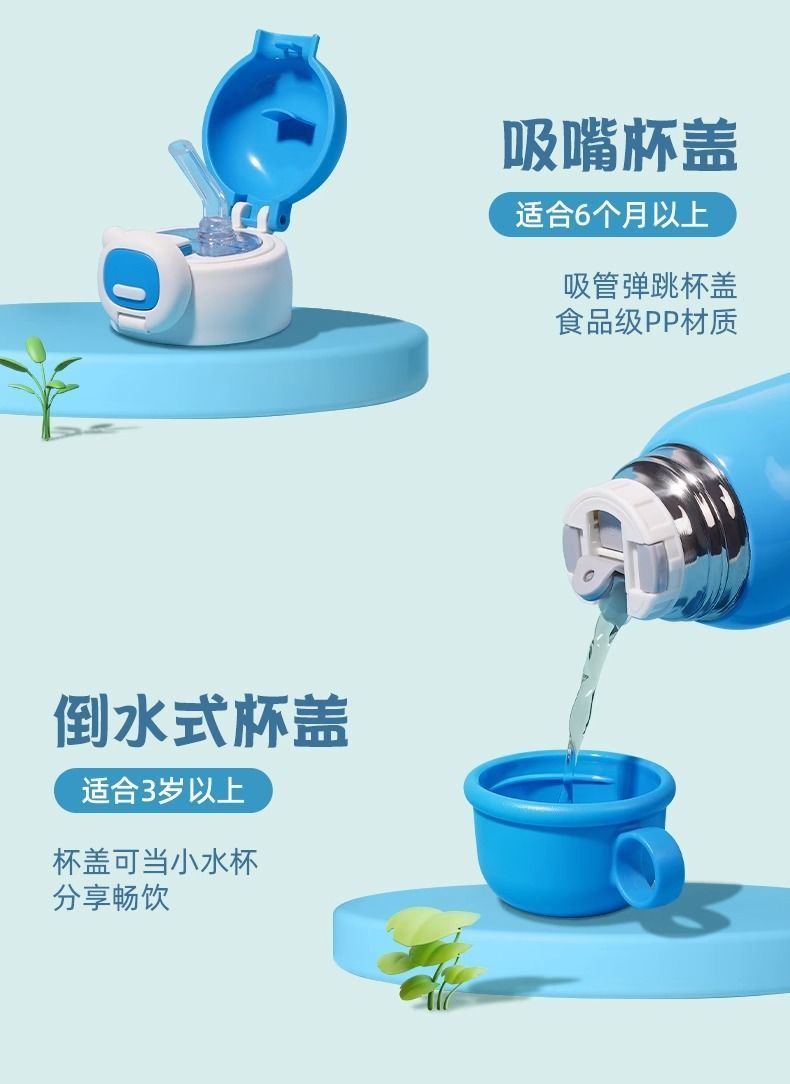 吸嘴杯盖

适合6个月以上

吸管弹跳杯盖
食品级PP材质

倒水式杯盖

适合3岁以上

杯盖可当小水杯
分享畅饮