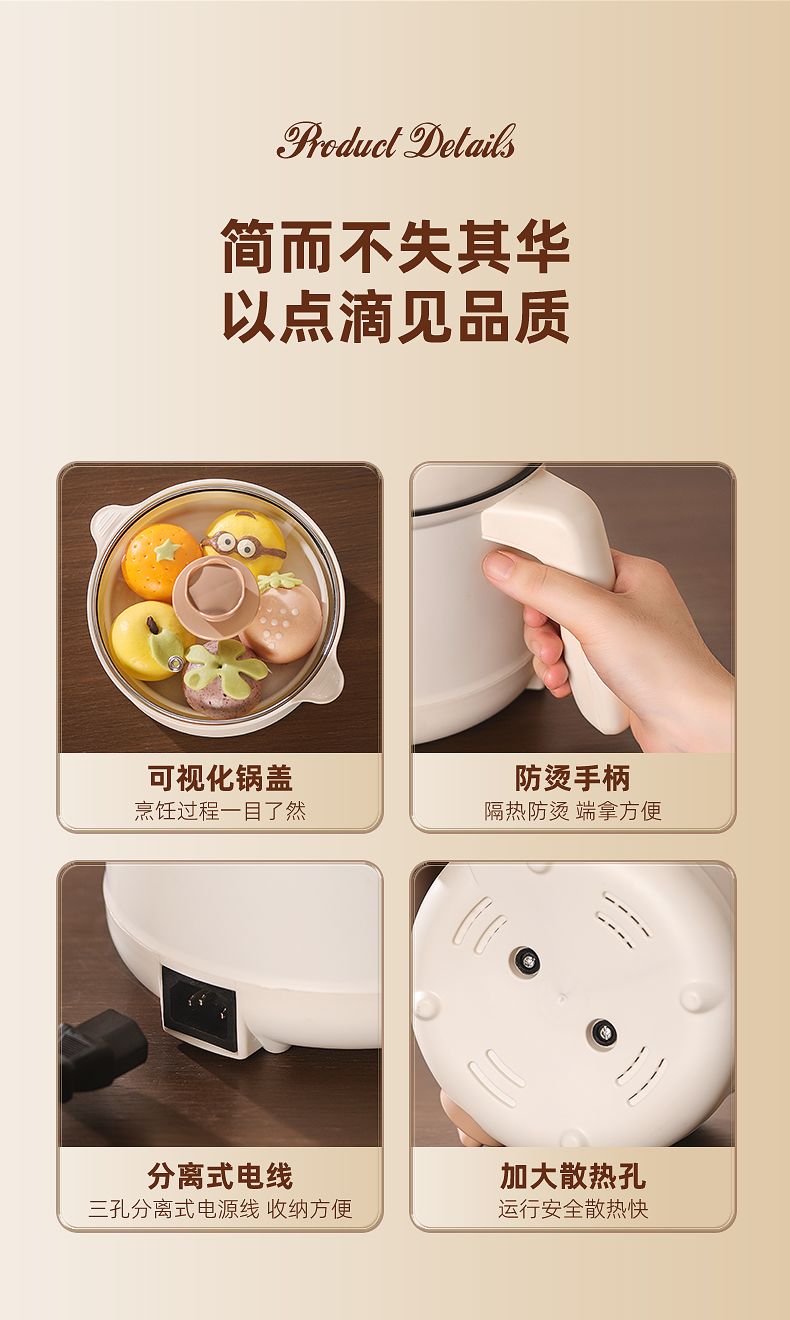 Product Details

简而不失其华
以点滴见品质

可视化锅盖
烹饪过程一目了然

防烫手柄
隔热防烫 端拿方便

分离式电线
三孔分离式电源线 收纳方便

加大散热孔
运行安全散热快