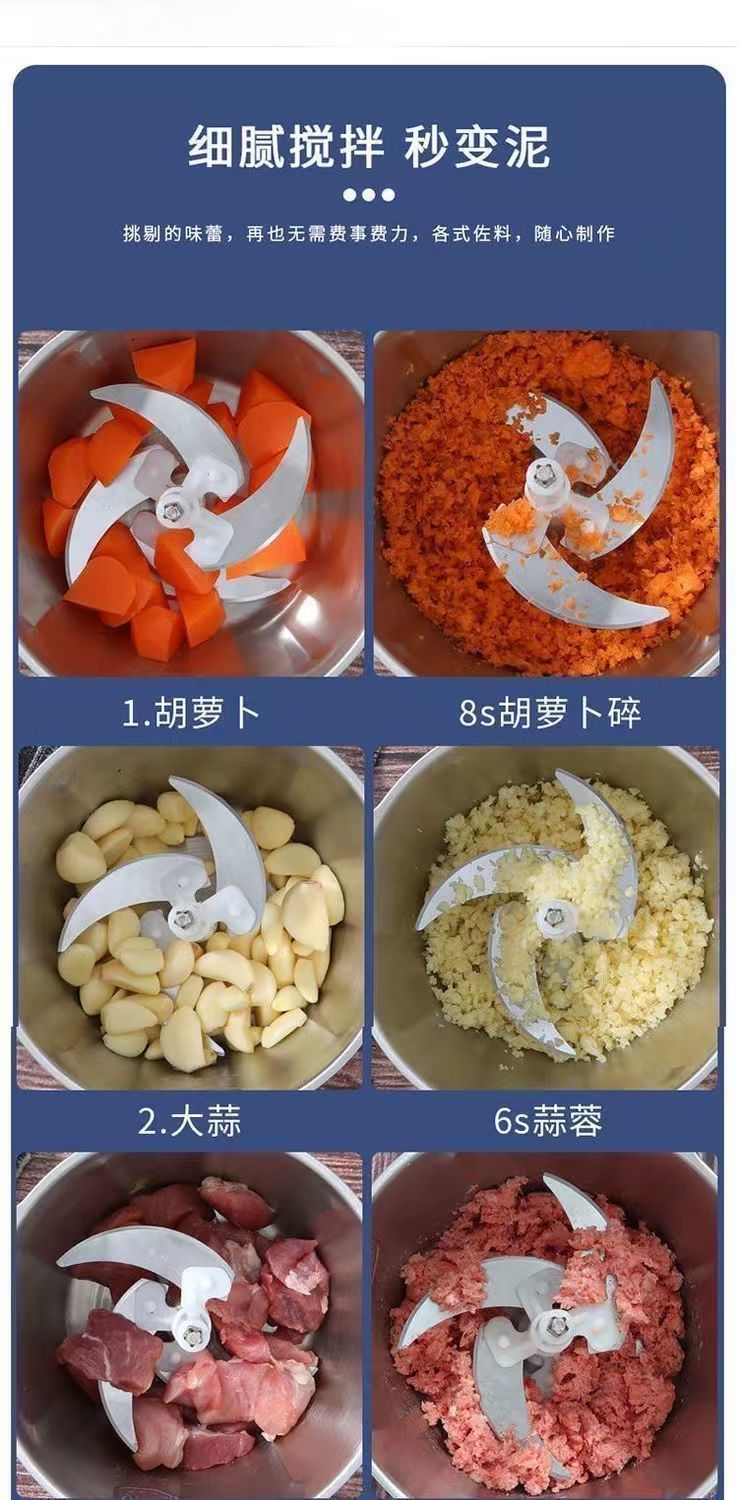 细腻搅拌 秒变泥

挑剔的味蕾，再也无需费事费力，各式佐料，随心制作

1.胡萝卜

8s胡萝卜碎

2.大蒜

6s蒜蓉