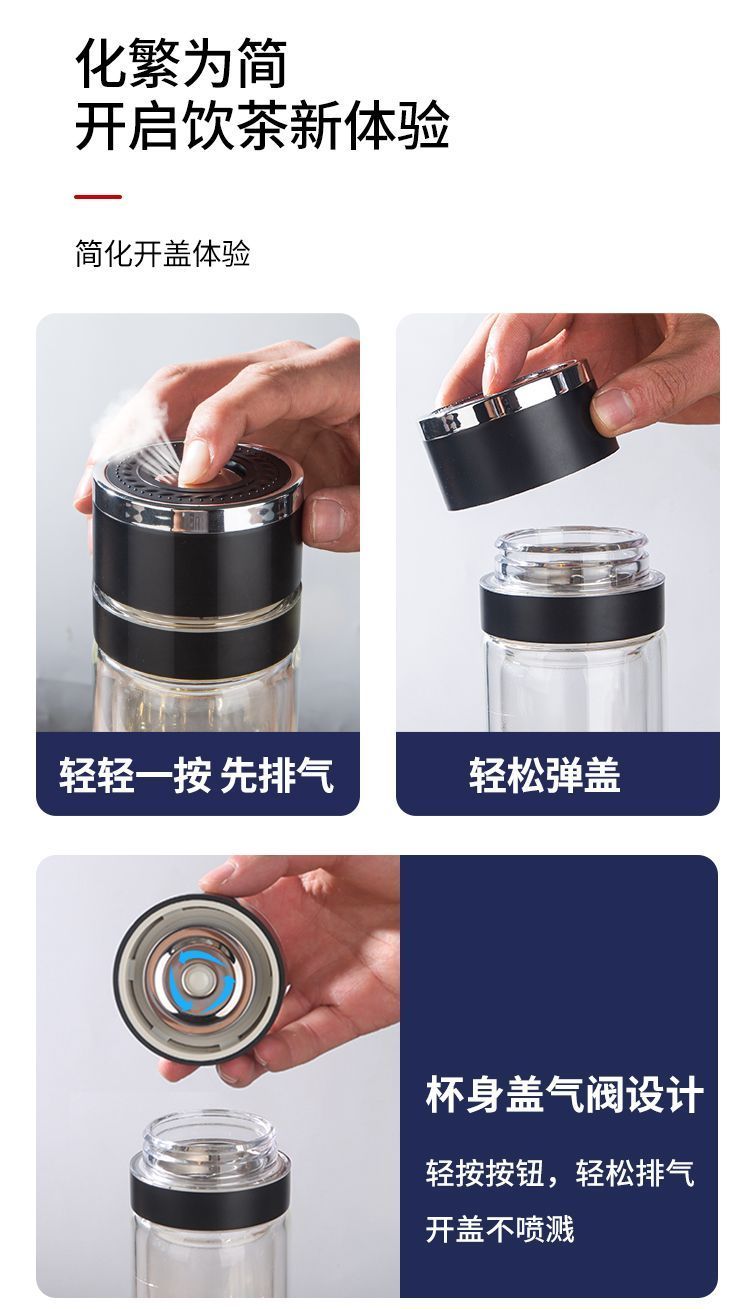 化繁为简
开启饮茶新体验

简化开盖体验

轻轻一按 先排气

轻松弹盖

杯身盖气阀设计

轻按按钮，轻松排气
开盖不喷溅