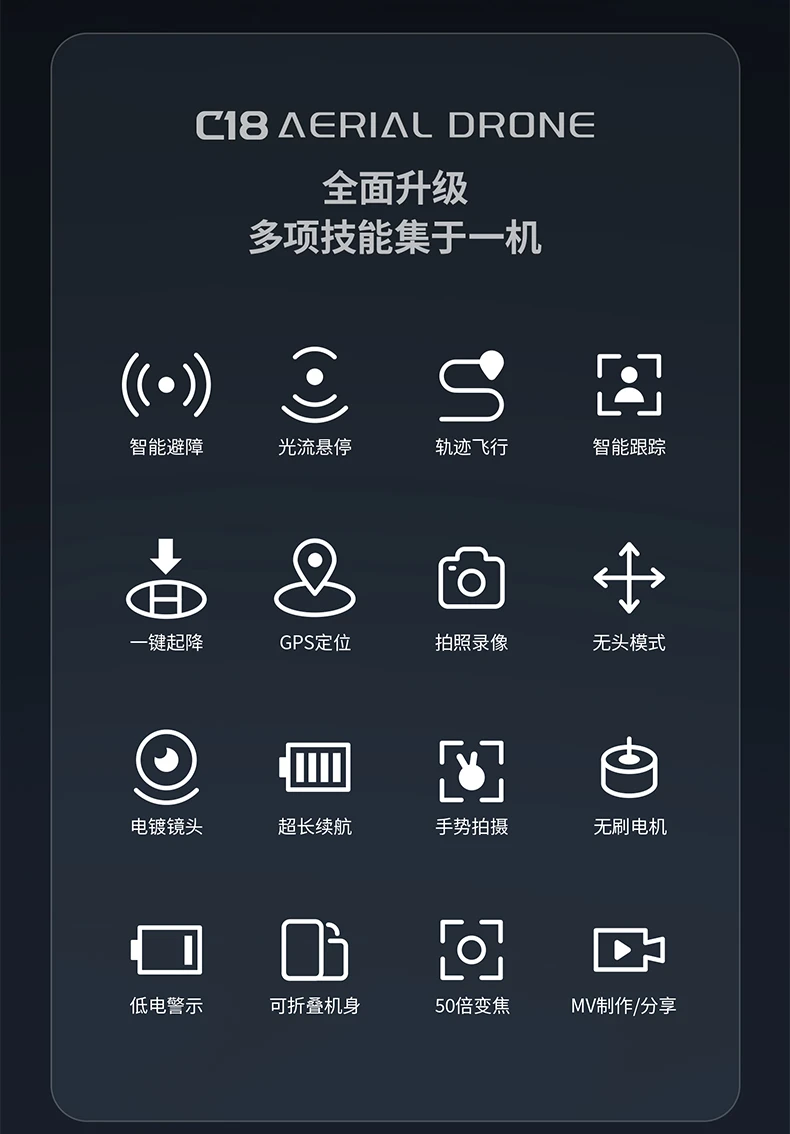 C18 AERIAL DRONE

全面升级
多项技能集于一机

智能避障

光流悬停

轨迹飞行

智能跟踪

一键起降

GPS定位

拍照录像

无头模式

电镀镜头

超长续航

手势拍摄

无刷电机

低电警示

可折叠机身

50倍变焦

MV制作/分享