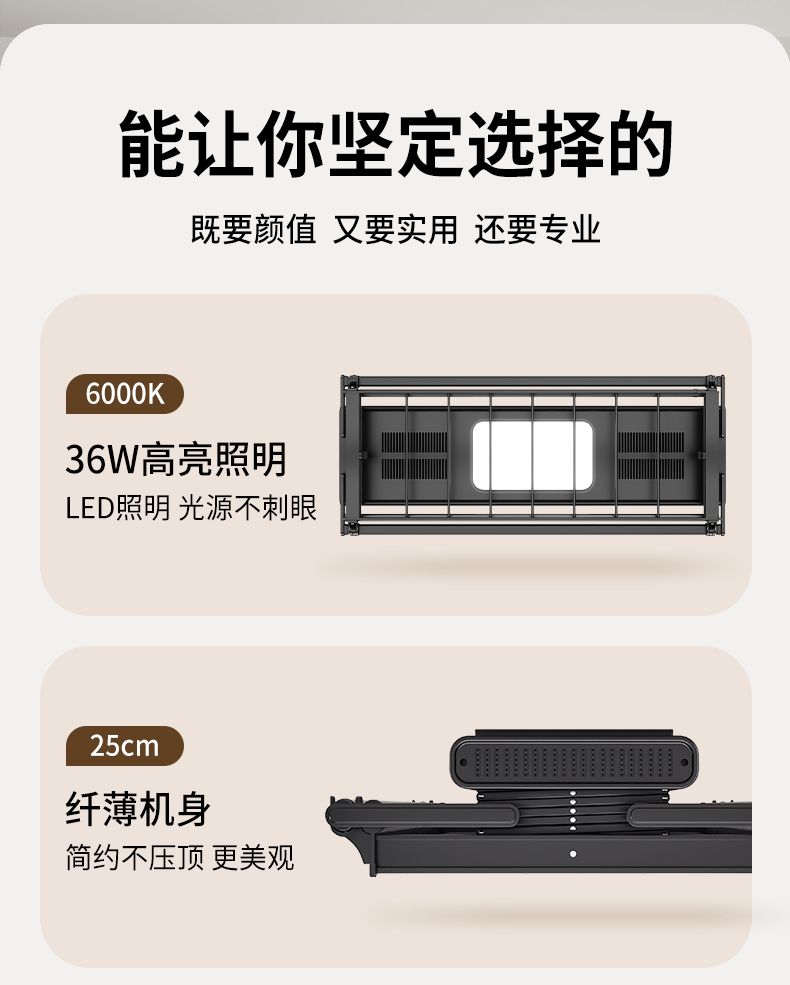 能让你坚定选择的

既要颜值 又要实用 还要专业

6000K

36W高亮照明

LED照明 光源不刺眼

25cm

纤薄机身

简约不压顶 更美观