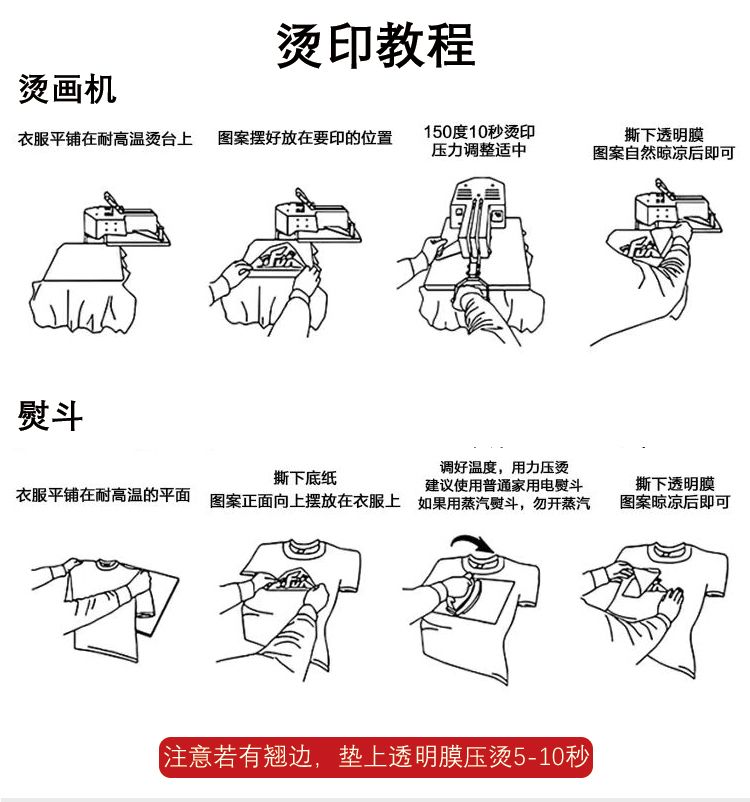 烫印教程

烫画机

衣服平铺在耐高温烫台上

图案摆好放在要印的位置

150度10秒烫印
压力调整适中

撕下透明膜
图案自然晾凉后即可

熨斗

衣服平铺在耐高温的平面

撕下底纸
图案正面向上摆放在衣服上

调好温度，用力压烫
建议使用普通家用电熨斗
如果用蒸汽熨斗，勿开蒸汽

撕下透明膜
图案晾凉后即可

注意若有翘边，垫上透明膜压烫5-10秒