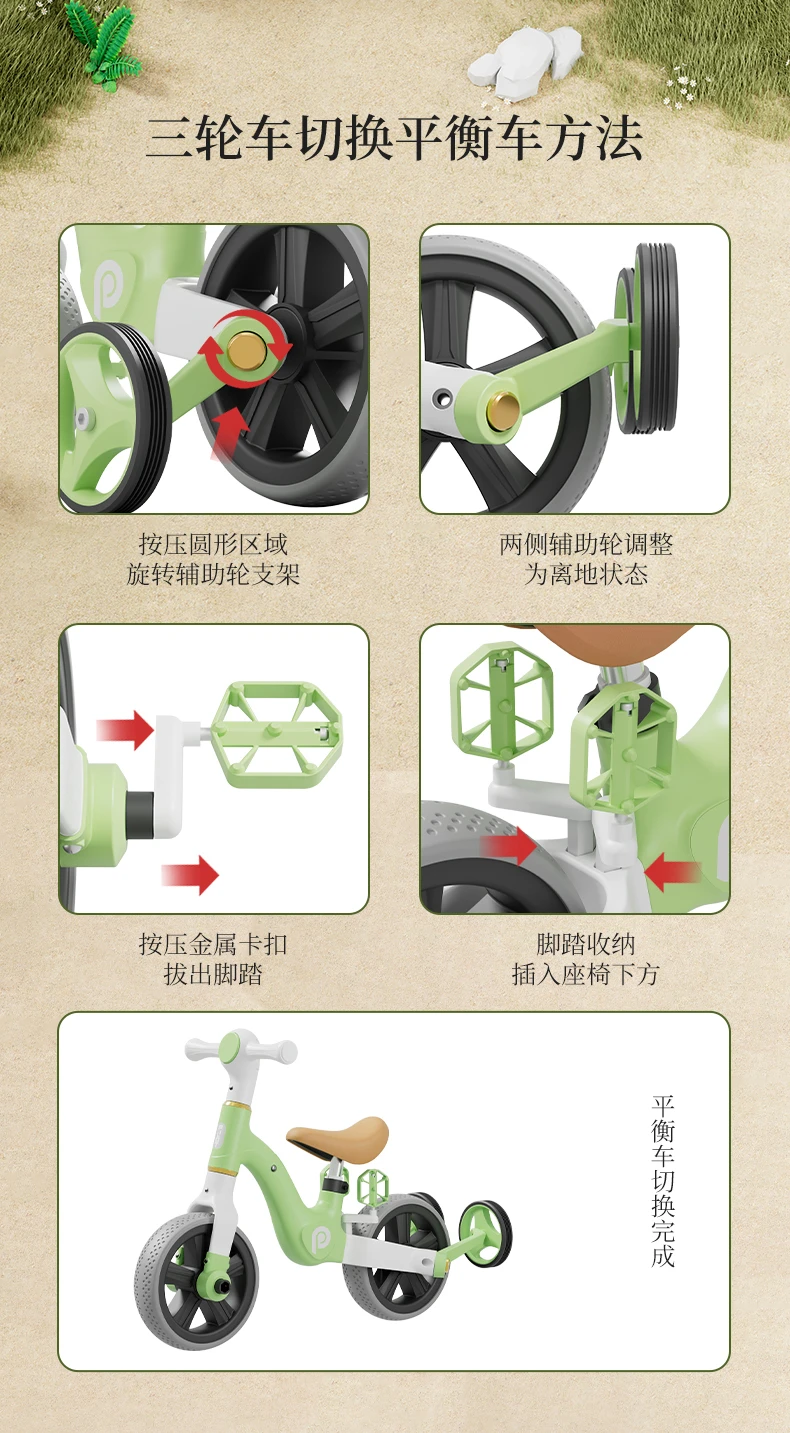 三轮车切换平衡车方法

按压圆形区域
旋转辅助轮支架

两侧辅助轮调整
为离地状态

按压金属卡扣
拔出脚踏

脚踏收纳
插入座椅下方

平衡车切换完成