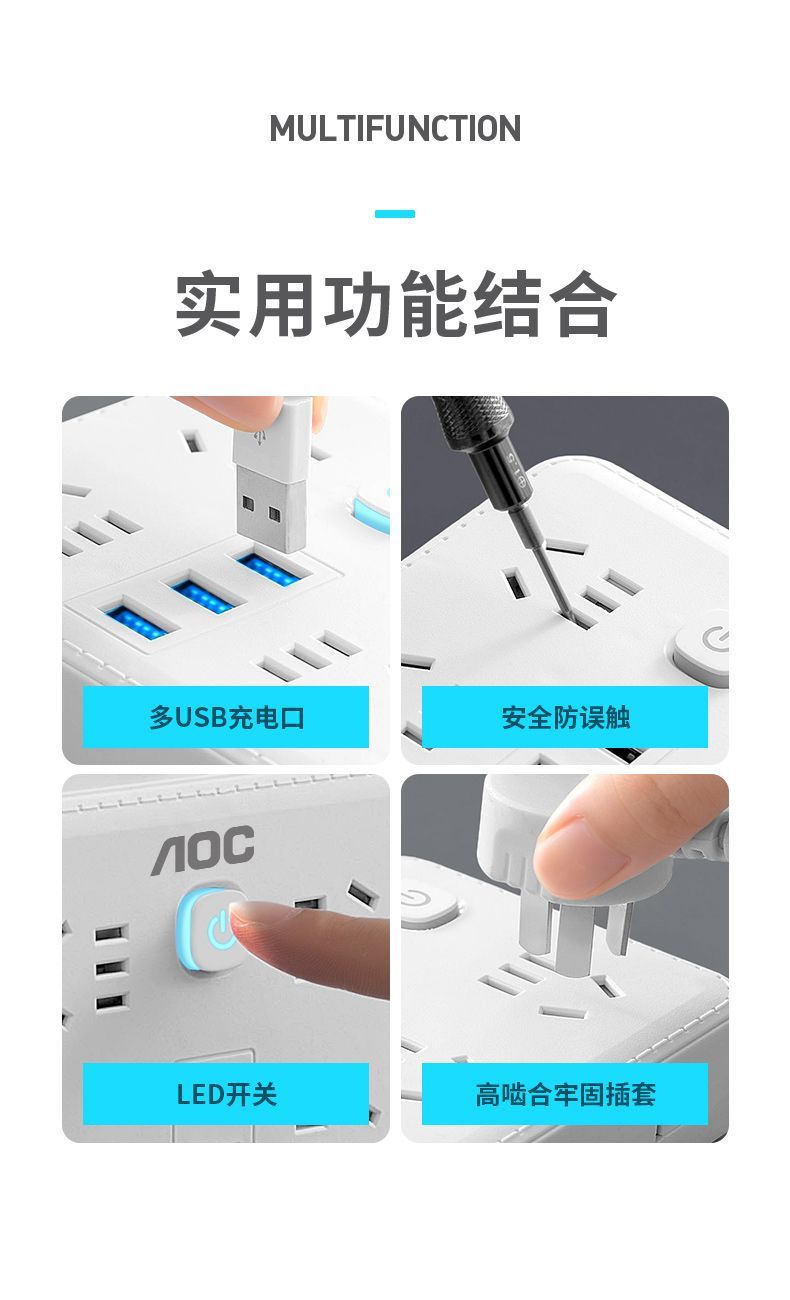 MULTIFUNCTION

实用功能结合

多USB充电口

安全防误触

AOC

LED开关

高啮合牢固插套