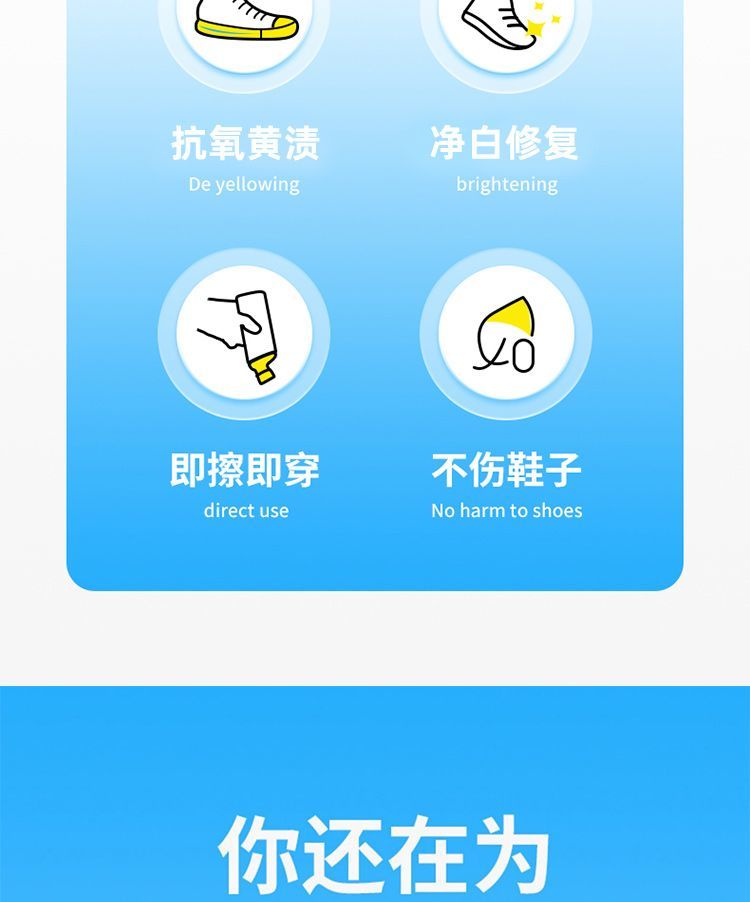 抗氧黄渍
De yellowing

净白修复
brightening

即擦即穿
direct use

不伤鞋子
No harm to shoes

你还在为