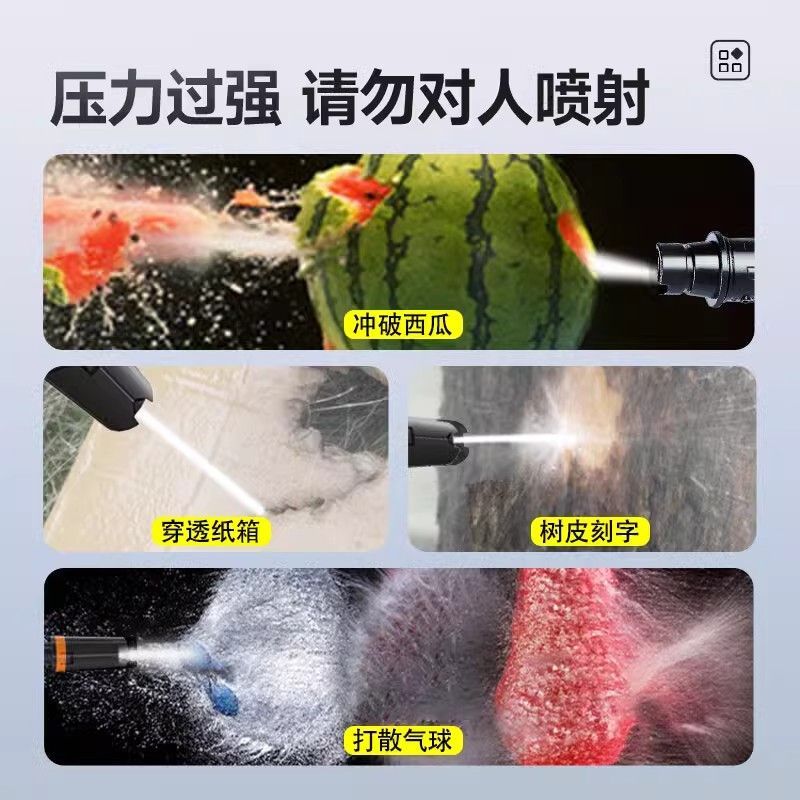 压力过强 请勿对人喷射

冲破西瓜

穿透纸箱

树皮刻字

打散气球