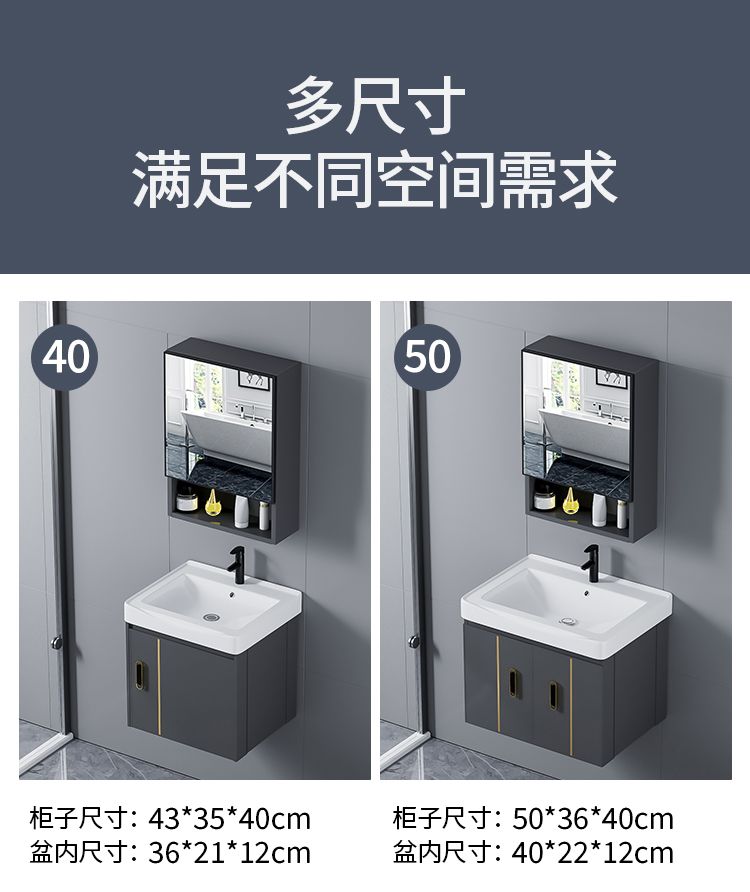 多尺寸
满足不同空间需求

40

柜子尺寸：43*35*40cm
盆内尺寸：36*21*12cm

50

柜子尺寸：50*36*40cm
盆内尺寸：40*22*12cm