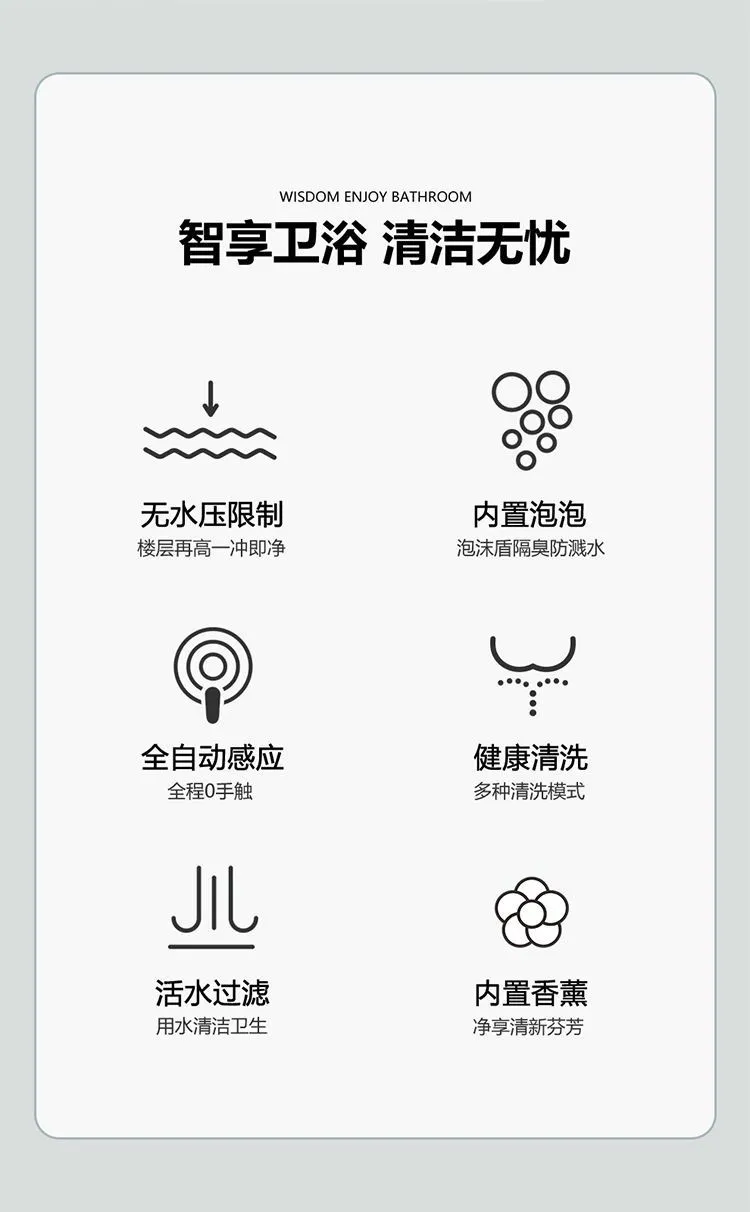 WISDOM ENJOY BATHROOM

智享卫浴 清洁无忧

无水压限制
楼层再高一冲即净

内置泡泡
泡沫盾隔臭防溅水

全自动感应
全程0手触

健康清洗
多种清洗模式

活水过滤
用水清洁卫生

内置香薰
净享清新芬芳