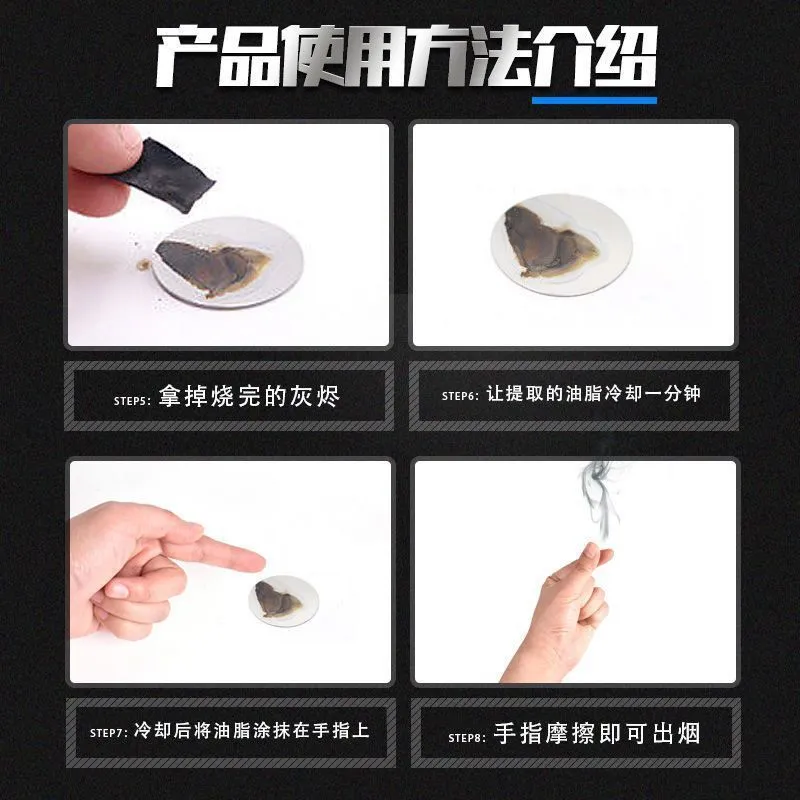 产品使用方法介绍

STEP5: 拿掉烧完的灰烬

STEP6: 让提取的油脂冷却一分钟

STEP7: 冷却后将油脂涂抹在手指上

STEP8: 手指摩擦即可出烟