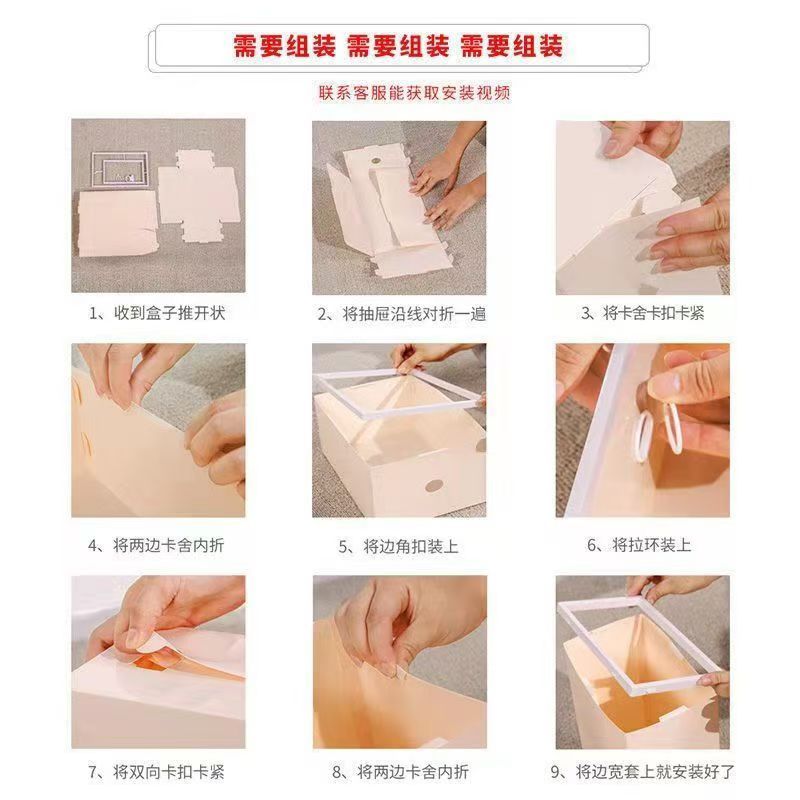 需要组装 需要组装 需要组装

联系客服能获取安装视频

1、收到盒子推开状

2、将抽屉沿线对折一遍

3、将卡舍卡扣卡紧

4、将两边卡舍内折

5、将边角扣装上

6、将拉环装上

7、将双向卡扣卡紧

8、将两边卡舍内折

9、将边宽套上就安装好了