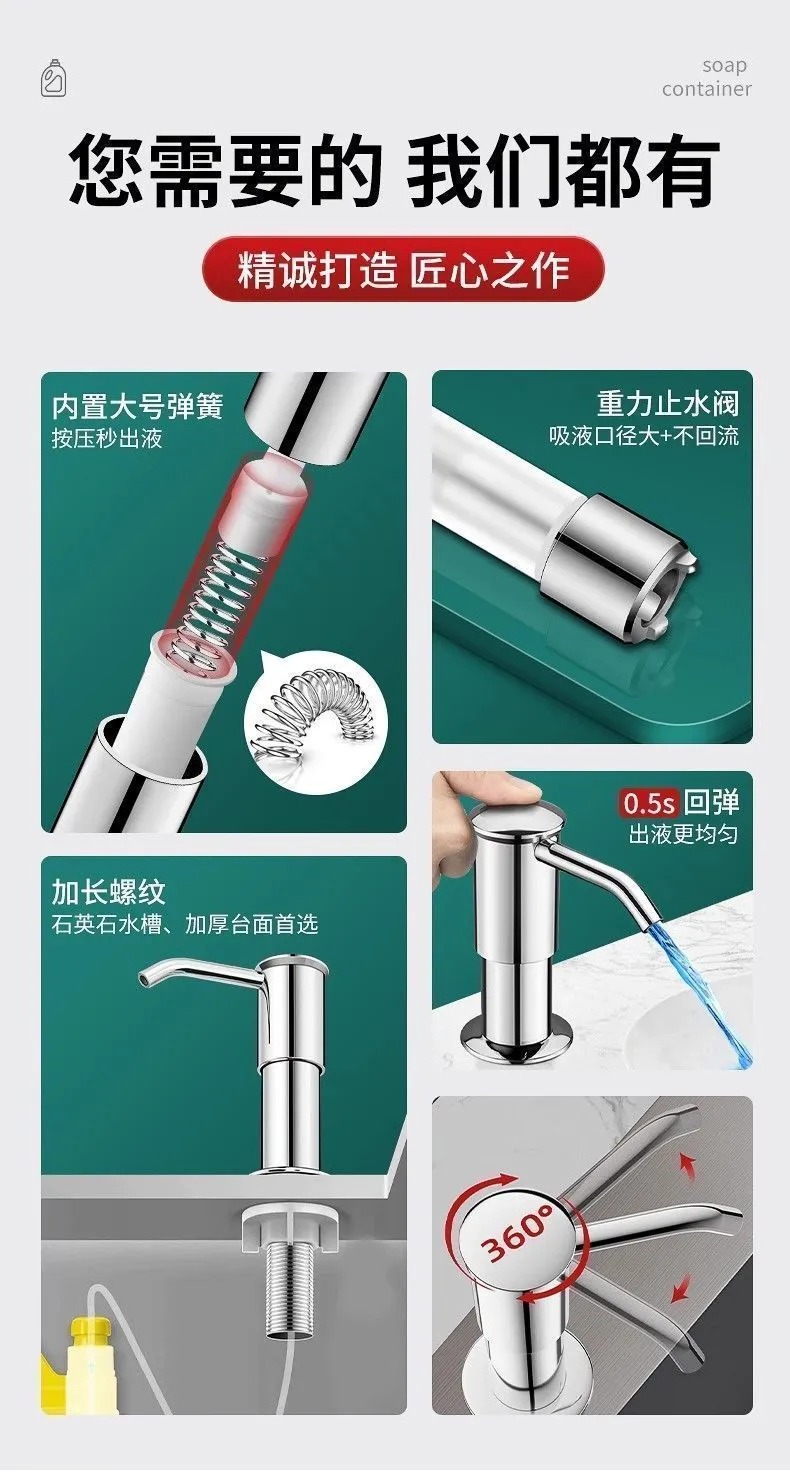 soap
container

您需要的 我们都有

精诚打造 匠心之作

内置大号弹簧
按压秒出液

重力止水阀
吸液口径大+不回流

0.5s 回弹
出液更均匀

加长螺纹
石英石水槽、加厚台面首选

360°