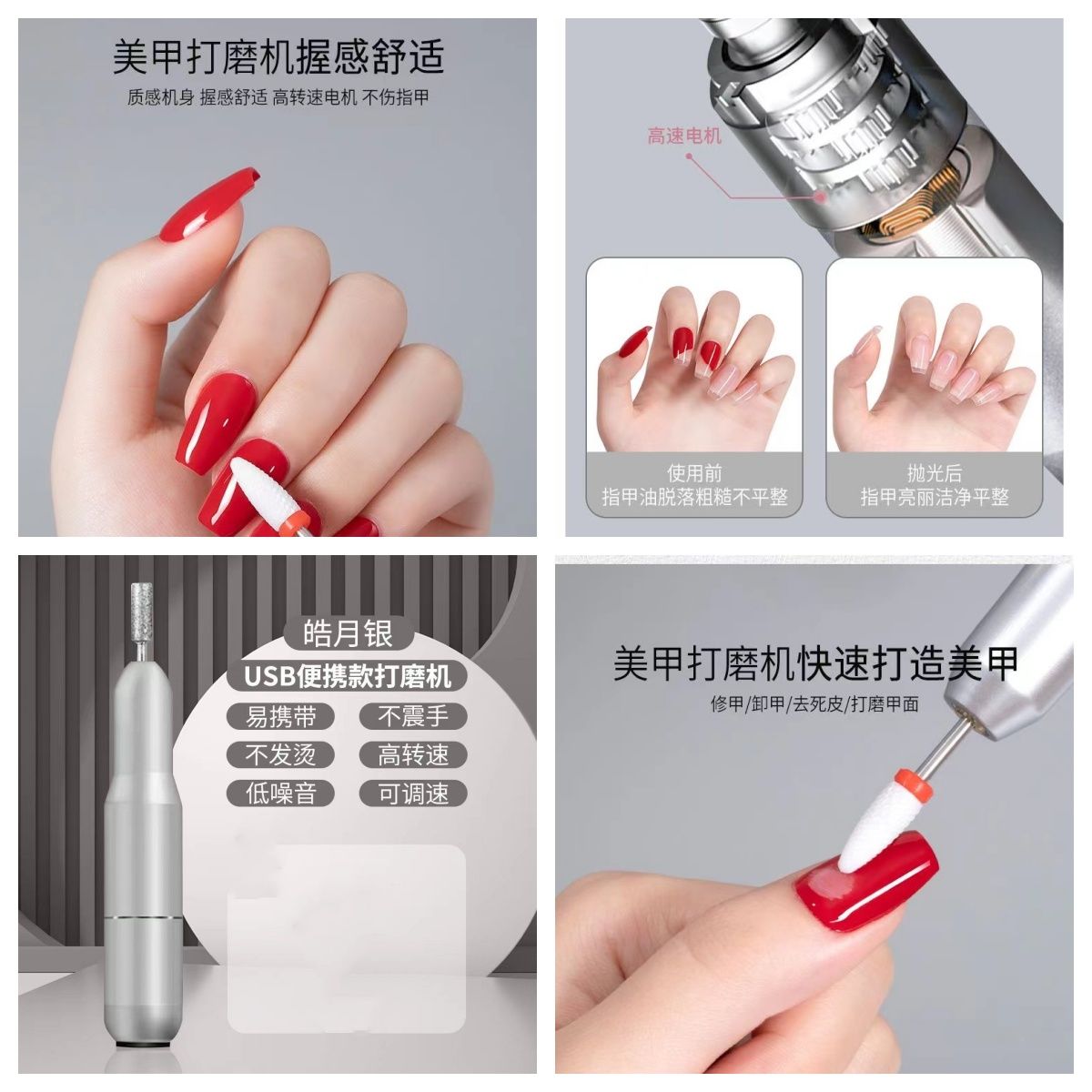 美甲打磨机握感舒适

质感机身 握感舒适 高转速电机 不伤指甲

高速电机

使用前
指甲油脱落粗糙不平整

抛光后
指甲亮丽洁净平整

皓月银

USB便携款打磨机

易携带

不震手

不发烫

高转速

低噪音

可调速

美甲打磨机快速打造美甲

修甲/卸甲/去死皮/打磨甲面