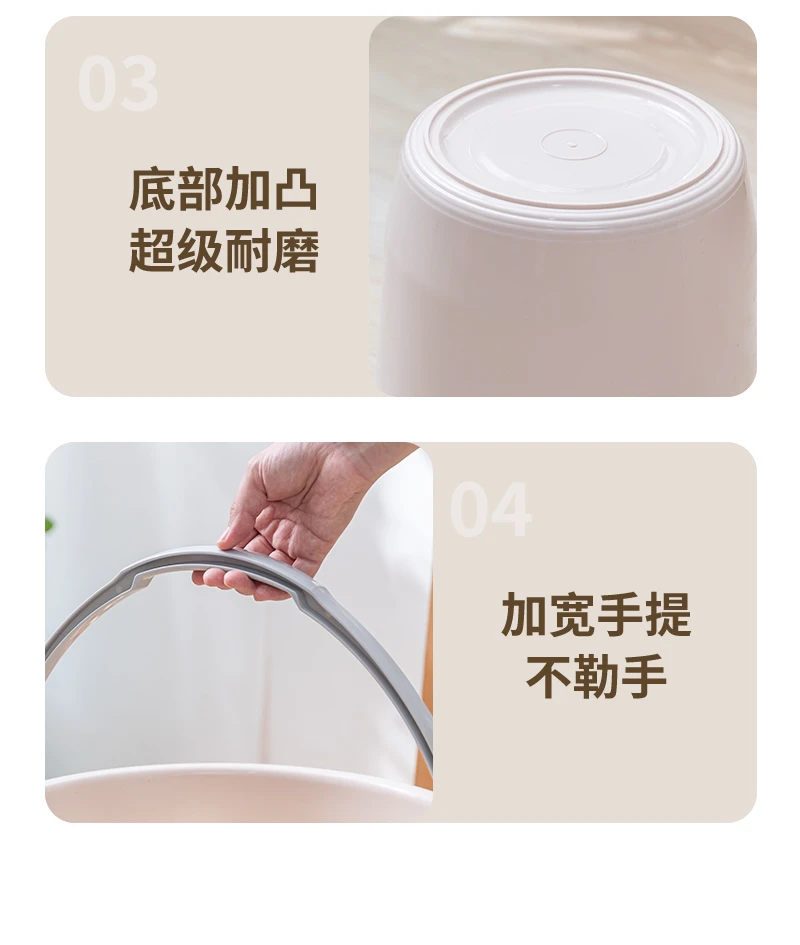 03

底部加凸
超级耐磨

04

加宽手提
不勒手