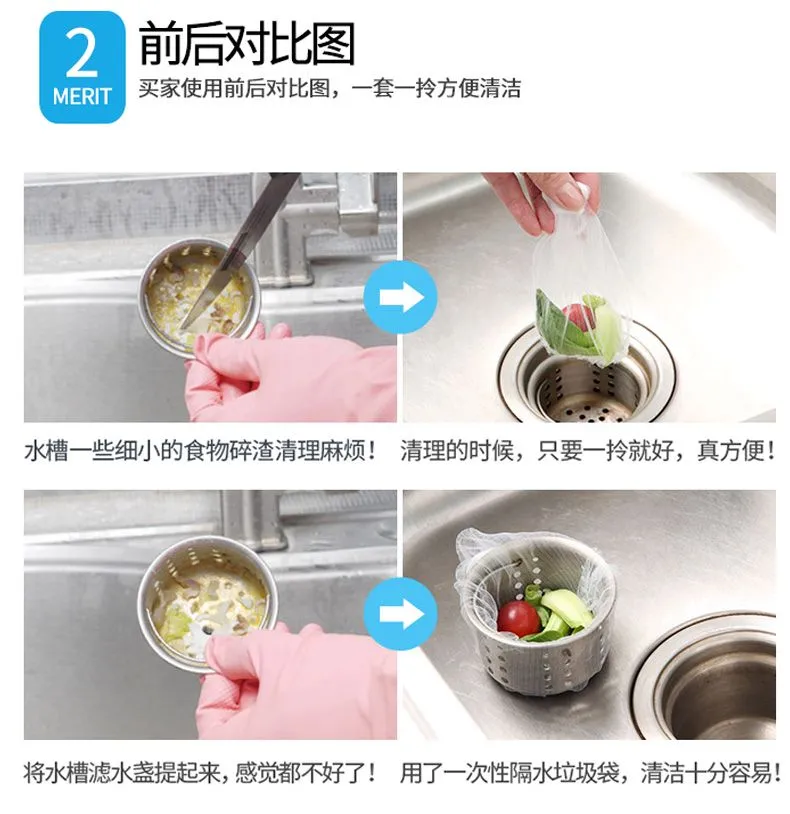 2
MERIT

前后对比图

买家使用前后对比图，一套一拎方便清洁

水槽一些细小的食物碎渣清理麻烦！

清理的时候，只要一拎就好，真方便！

将水槽滤水盏提起来，感觉都不好了！

用了一次性隔水垃圾袋，清洁十分容易！