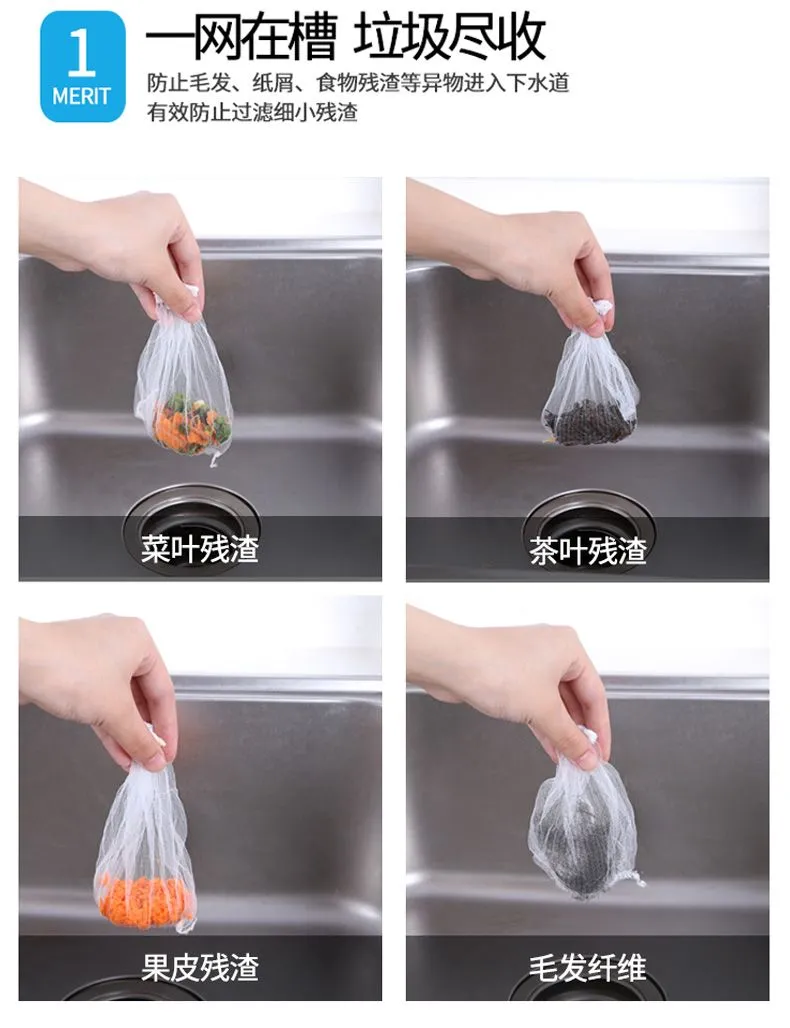 1
MERIT

一网在槽 垃圾尽收

防止毛发、纸屑、食物残渣等异物进入下水道
有效防止过滤细小残渣

菜叶残渣

茶叶残渣

果皮残渣

毛发纤维