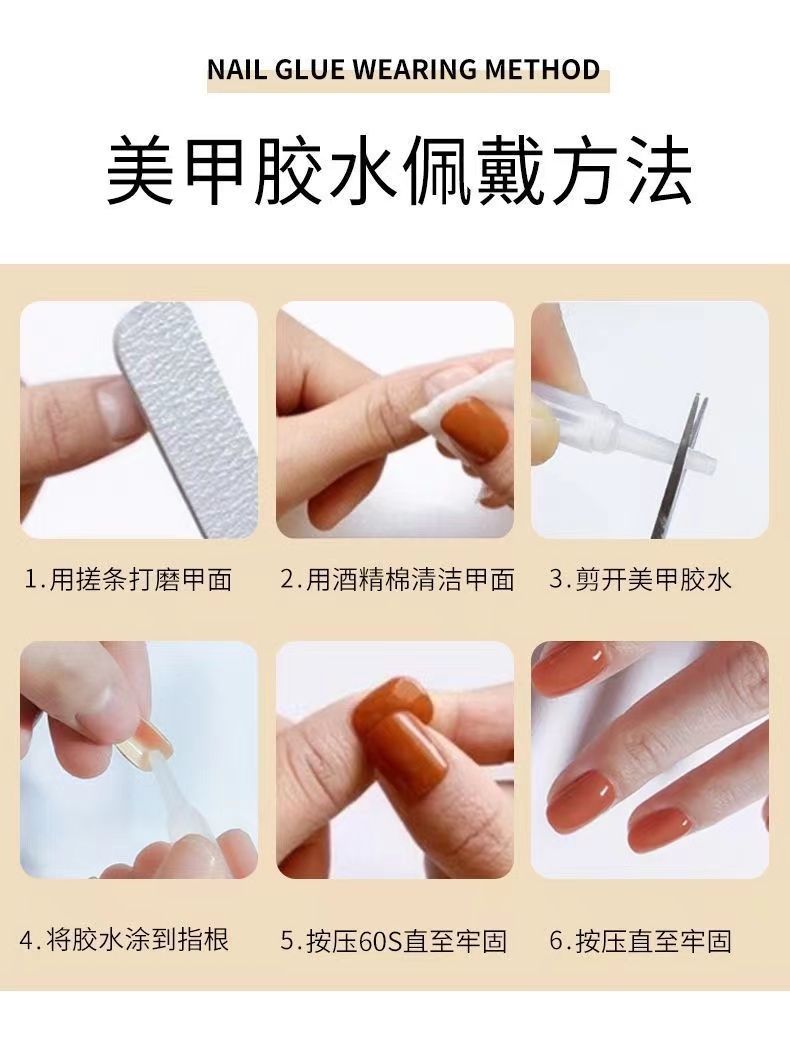 NAIL GLUE WEARING METHOD

美甲胶水佩戴方法

1.用搓条打磨甲面

2.用酒精棉清洁甲面

3.剪开美甲胶水

4.将胶水涂到指根

5.按压60S直至牢固

6.按压直至牢固