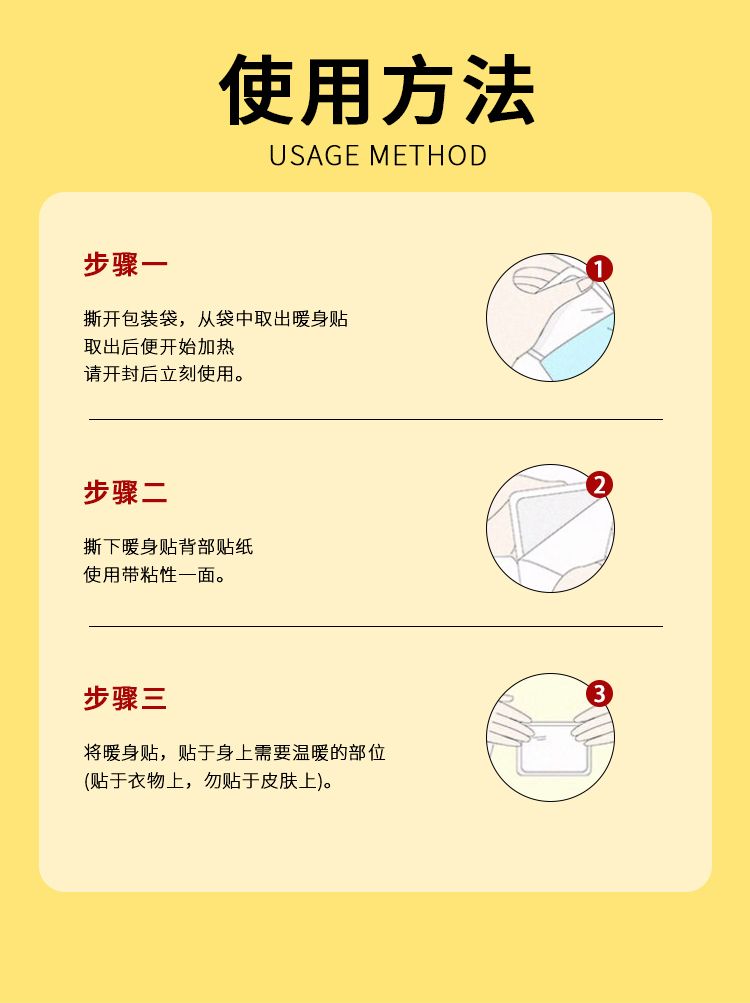 使用方法
USAGE METHOD

步骤一

撕开包装袋，从袋中取出暖身贴
取出后便开始加热
请开封后立刻使用。

1

步骤二

撕下暖身贴背部贴纸
使用带粘性一面。

2

步骤三

将暖身贴，贴于身上需要温暖的部位
(贴于衣物上，勿贴于皮肤上)。

3