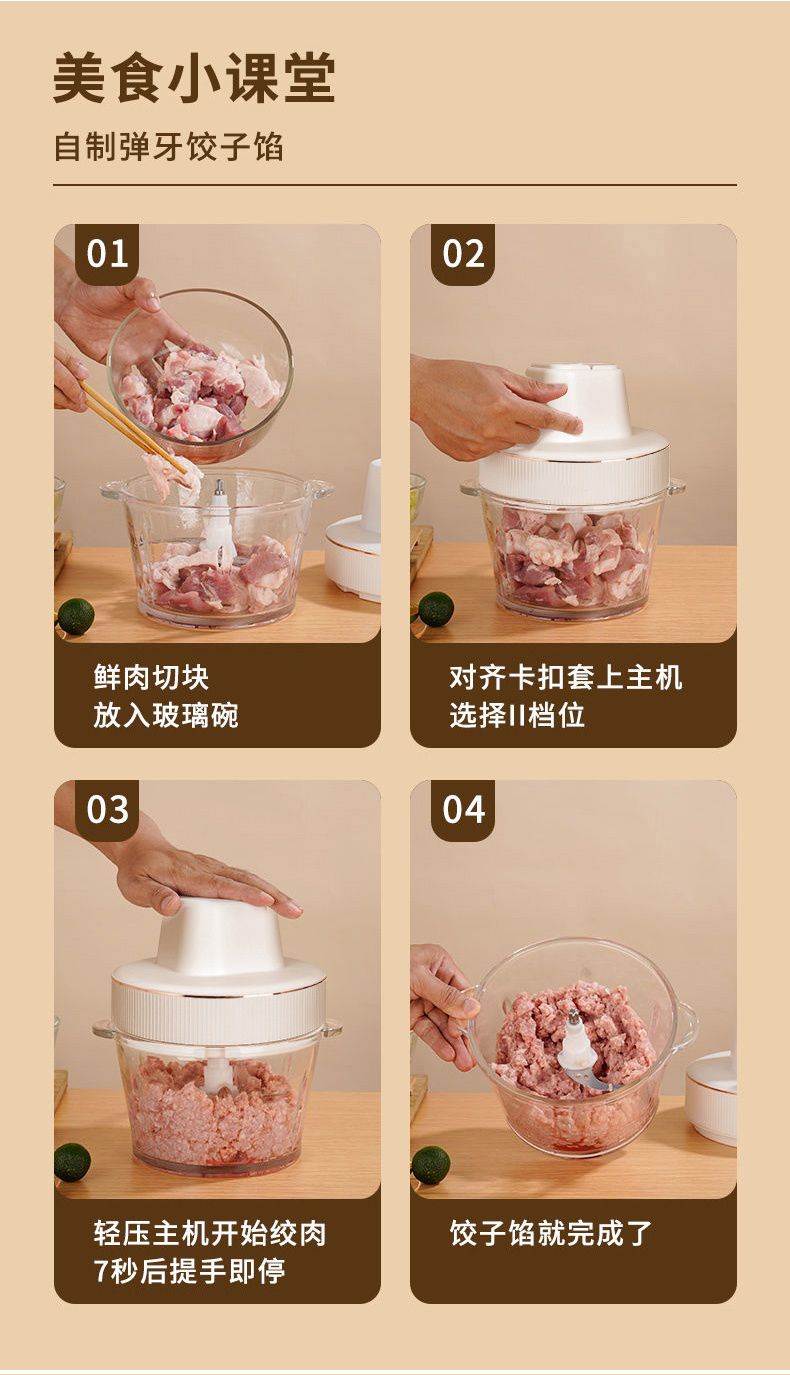 美食小课堂

自制弹牙饺子馅

01

鲜肉切块
放入玻璃碗

02

对齐卡扣套上主机
选择II档位

03

轻压主机开始绞肉
7秒后提手即停

04

饺子馅就完成了