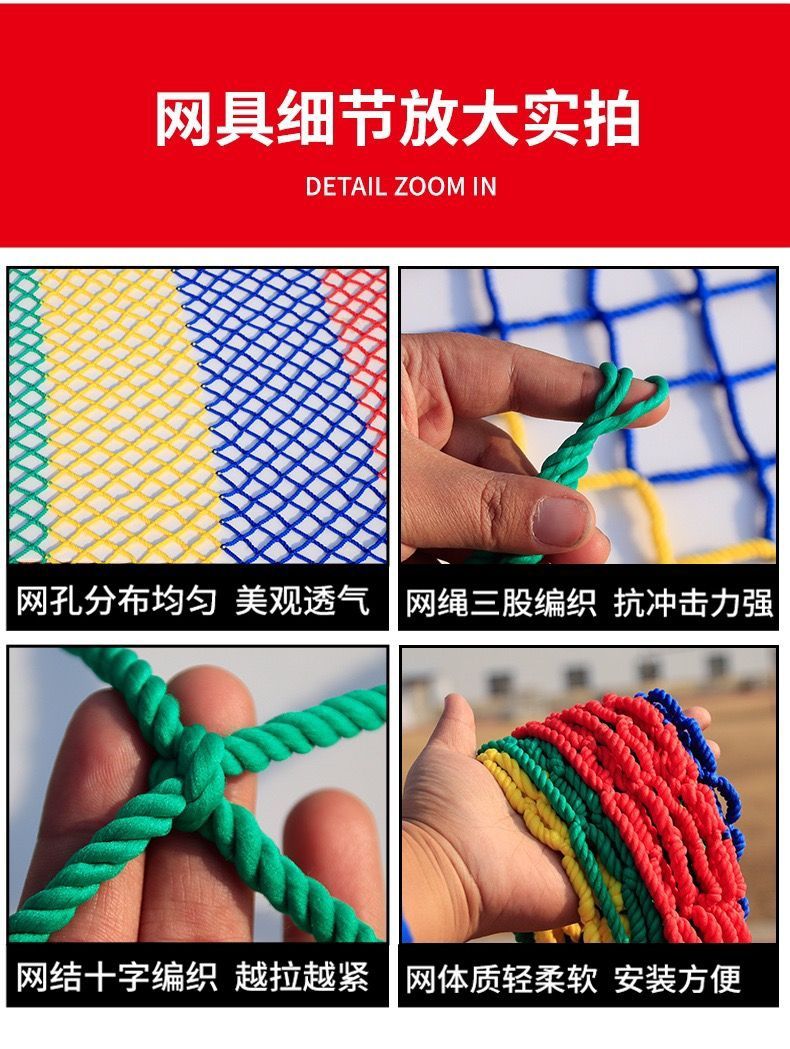 网具细节放大实拍
DETAIL ZOOM IN

网孔分布均匀 美观透气

网绳三股编织 抗冲击力强

网结十字编织 越拉越紧

网体质轻柔软 安装方便