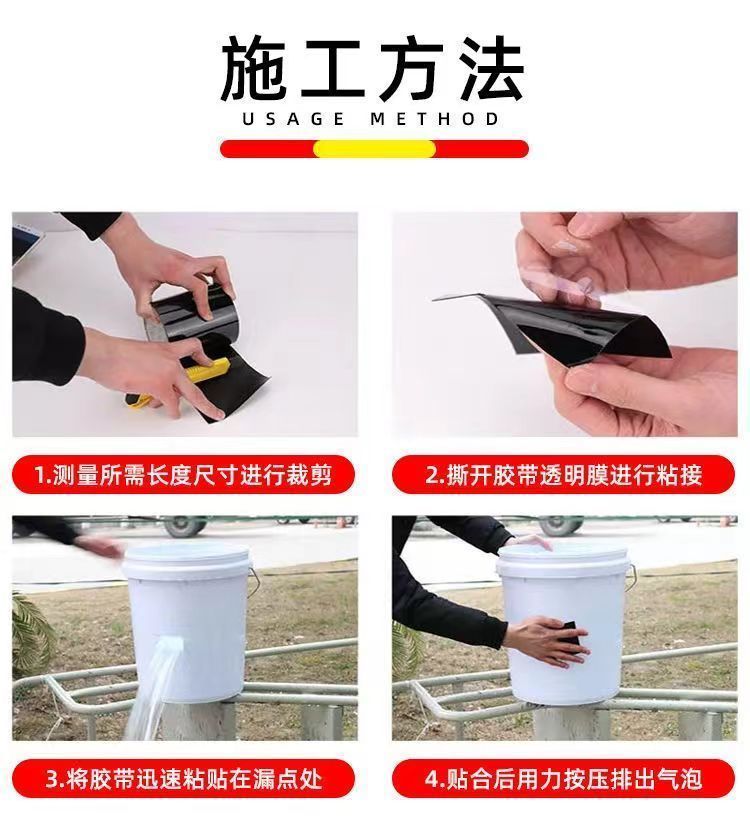 施工方法
USAGE METHOD

1.测量所需长度尺寸进行裁剪

2.撕开胶带透明膜进行粘接

3.将胶带迅速粘贴在漏点处

4.贴合后用力按压排出气泡