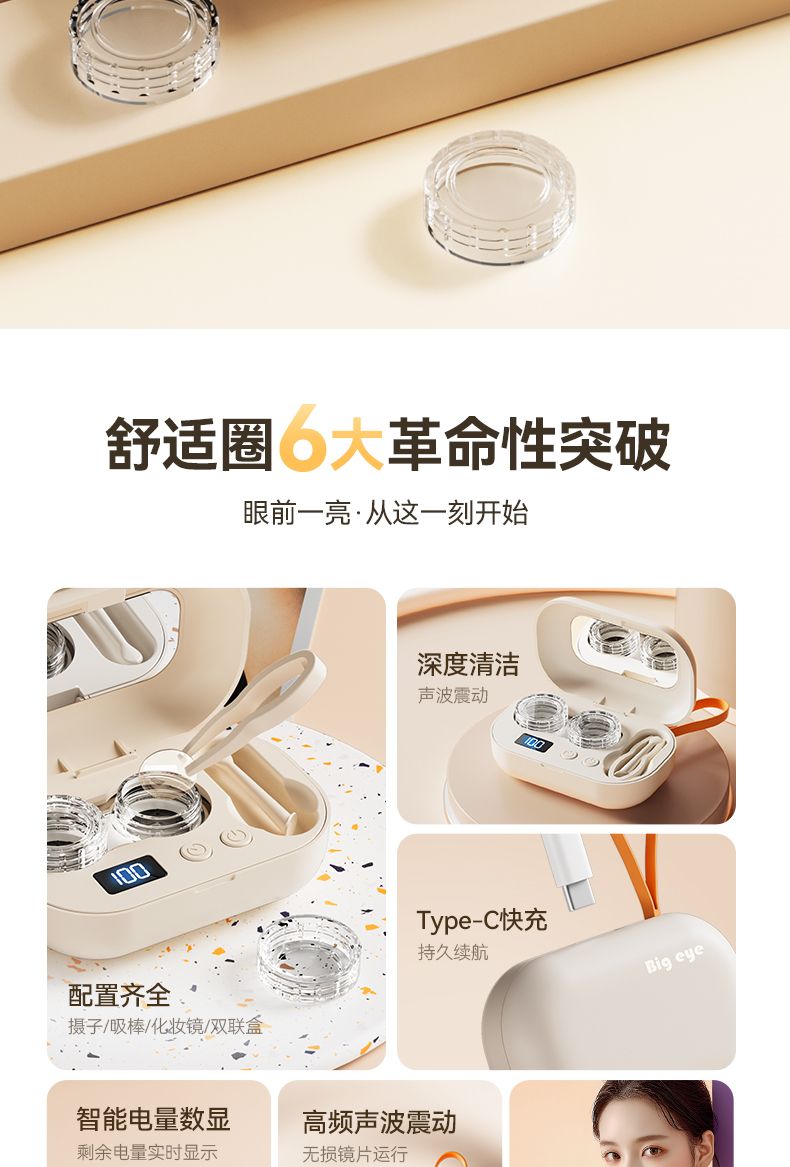 舒适圈6大革命性突破

眼前一亮·从这一刻开始

100

配置齐全
摄子/吸棒/化妆镜/双联盒

深度清洁
声波震动

100

Type-C快充
持久续航

Big eye

智能电量数显
剩余电量实时显示

高频声波震动
无损镜片运行