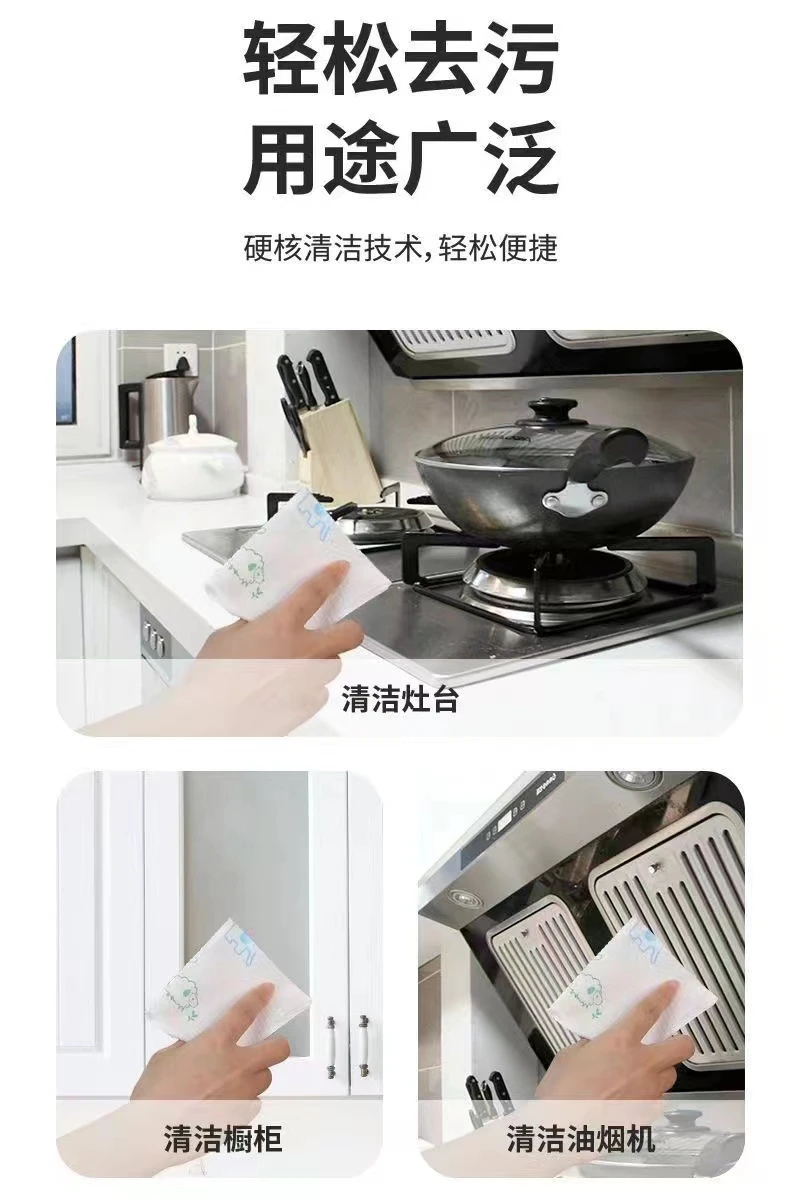 轻松去污
用途广泛

硬核清洁技术，轻松便捷

清洁灶台

清洁橱柜

清洁油烟机