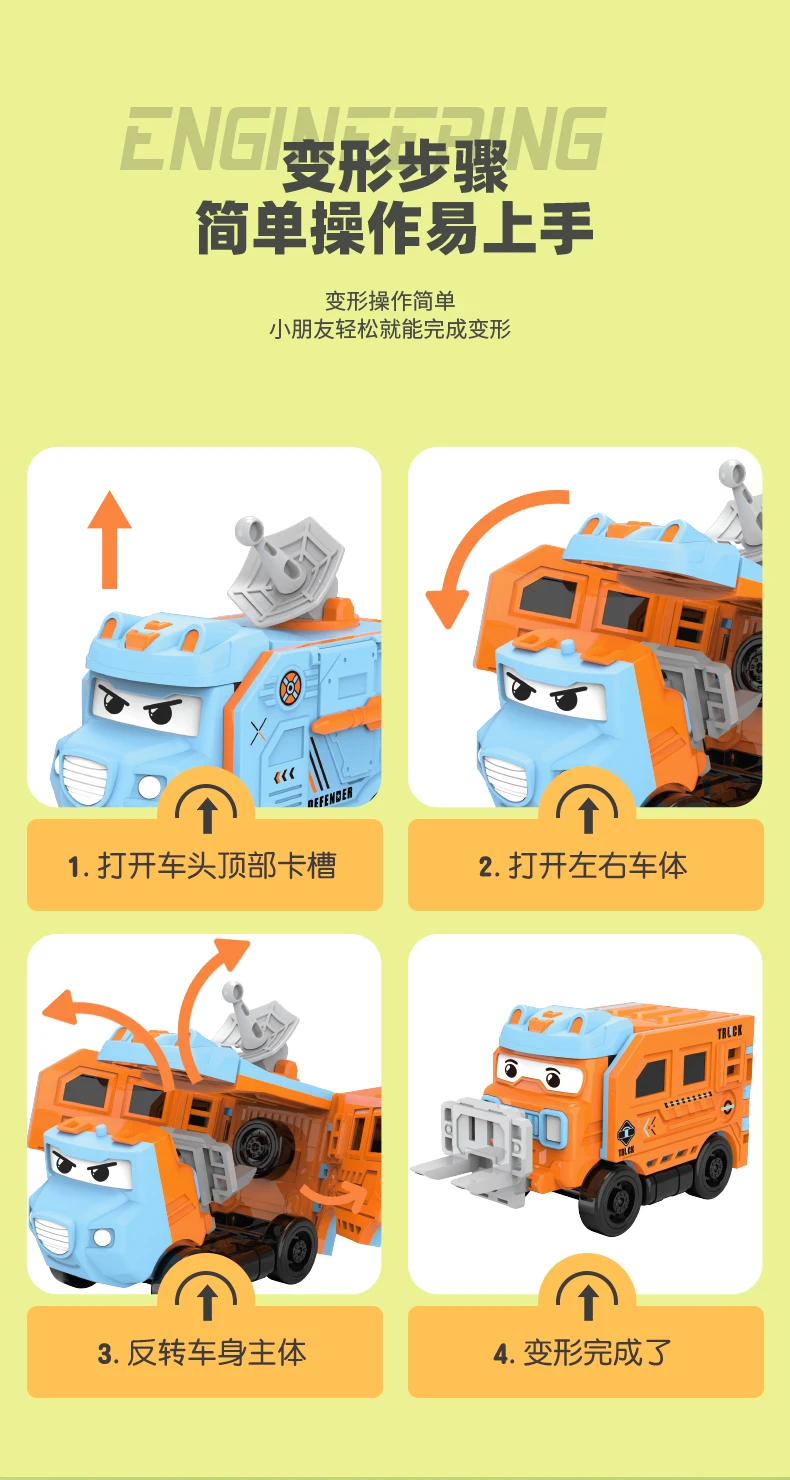 ENGINEERING
变形步骤
简单操作易上手

变形操作简单
小朋友轻松就能完成变形

DEFENCER

1. 打开车头顶部卡槽

2. 打开左右车体

3. 反转车身主体

TRUCK
TRUCK

4. 变形完成了