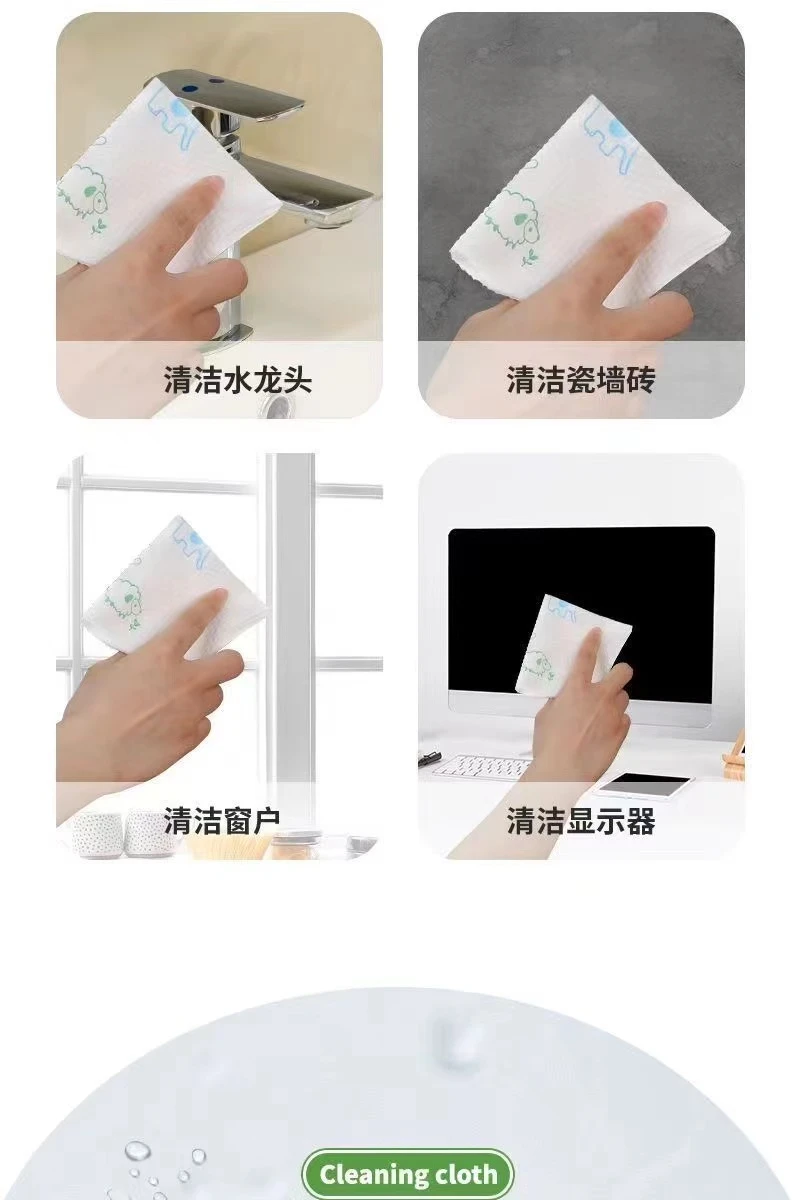 清洁水龙头

清洁瓷墙砖

清洁窗户

清洁显示器

Cleaning cloth