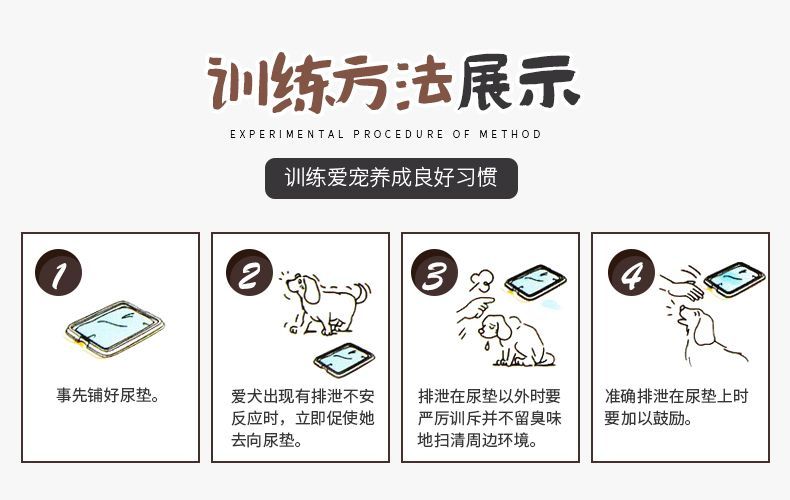 训练方法展示

EXPERIMENTAL PROCEDURE OF METHOD

训练爱宠养成良好习惯

1

事先铺好尿垫。

2

爱犬出现有排泄不安反应时，立即促使她去向尿垫。

3

排泄在尿垫以外时要严厉训斥并不留臭味地扫清周边环境。

4

准确排泄在尿垫上时要加以鼓励。